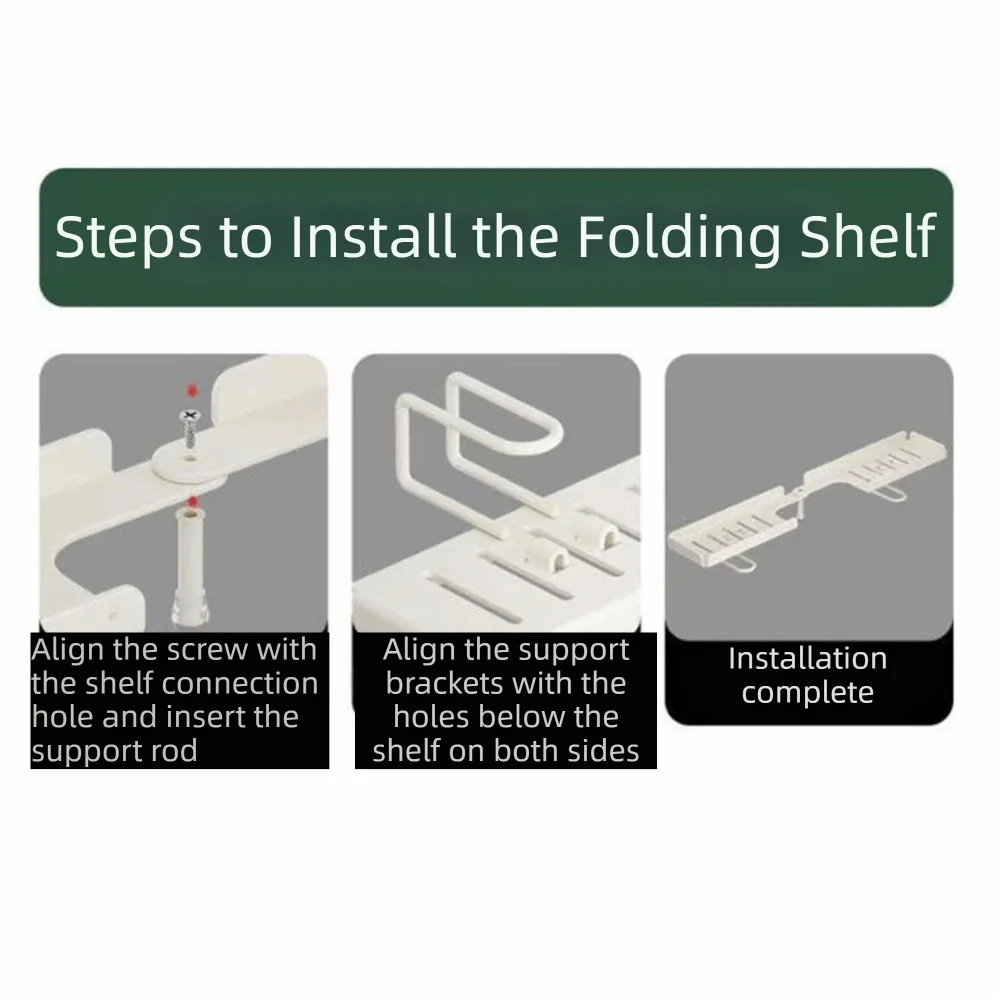 Steps to Install the Folding Shelf

Align the screw with the shelf connection hole and insert the support rod

Align the support brackets with the holes below the shelf on both sides

Installation complete