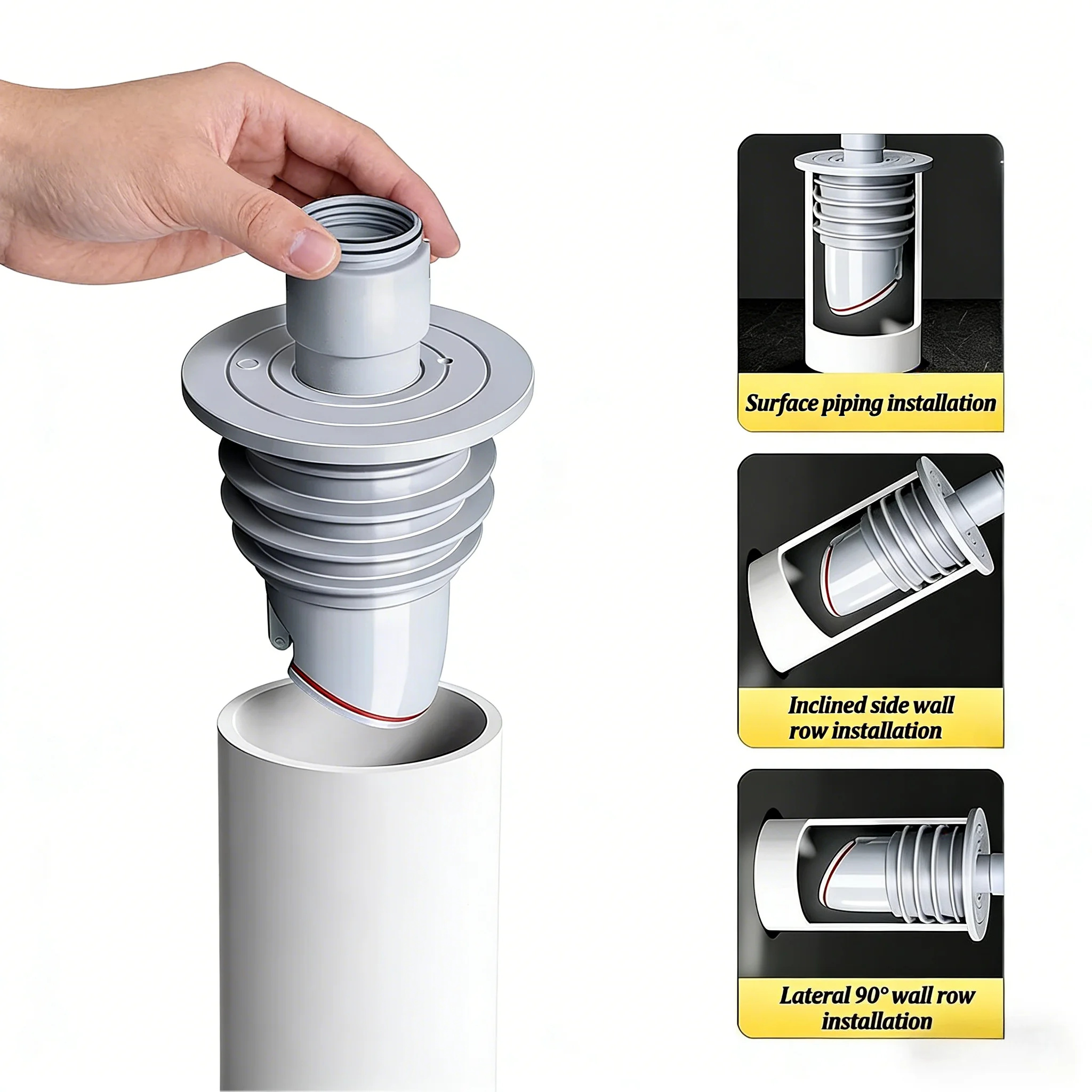 Surface piping installation

Inclined side wall row installation

Lateral 90° wall row installation