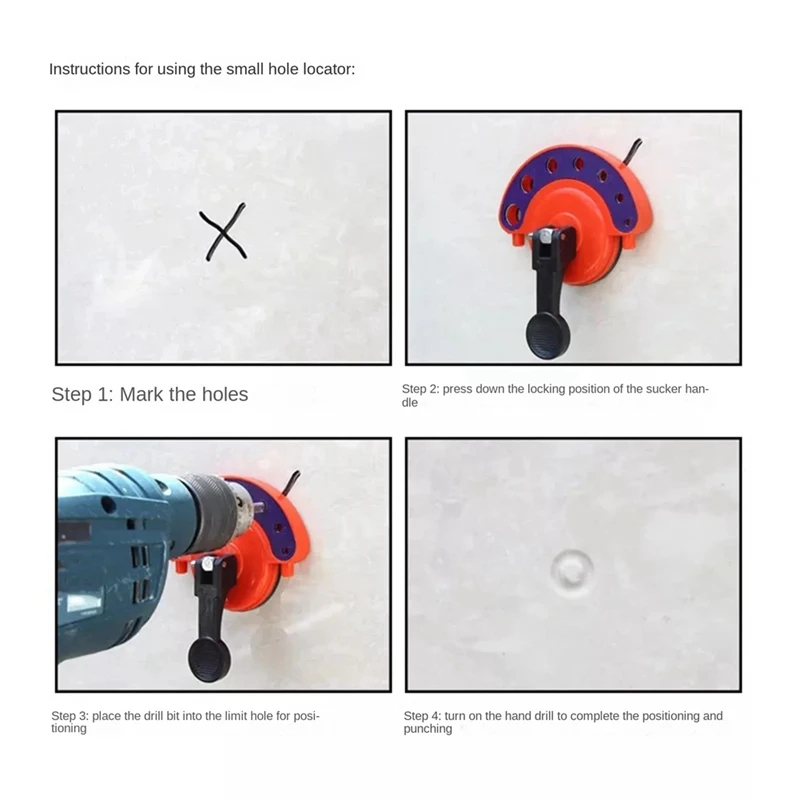 Instructions for using the small hole locator:

Step 1: Mark the holes

Step 2: press down the locking position of the sucker handle

Step 3: place the drill bit into the limit hole for positioning

Step 4: turn on the hand drill to complete the positioning and punching