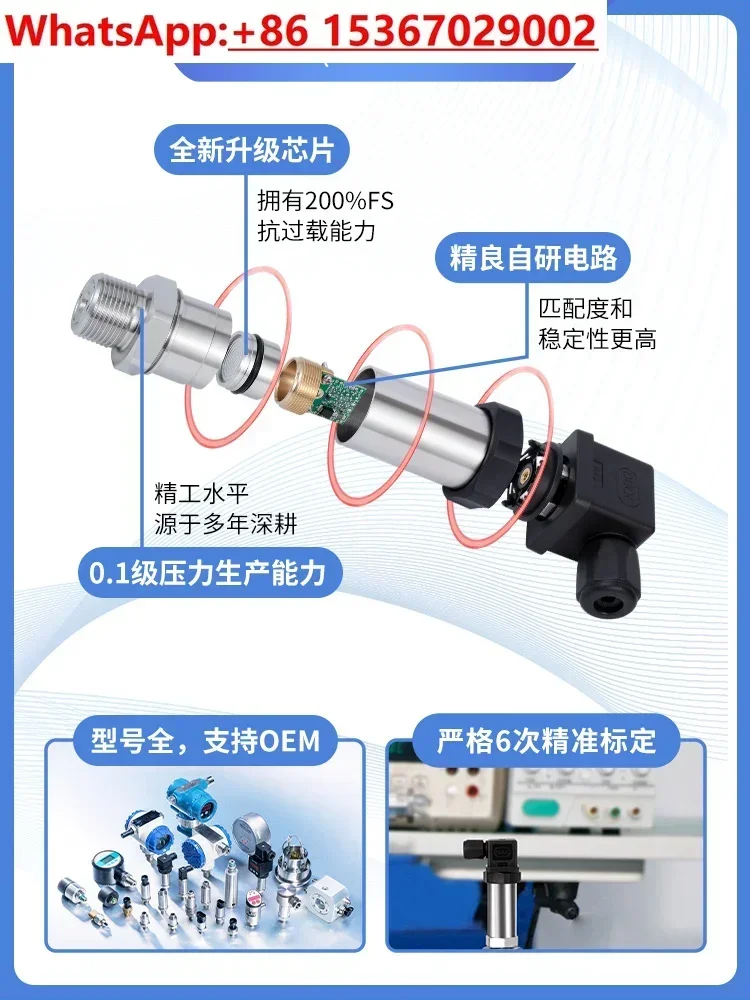 WhatsApp:+86 15367029002

全新升级芯片

拥有200%FS
抗过载能力

精良自研电路

匹配度和
稳定性更高

精工水平
源于多年深耕

0.1级压力生产能力

型号全，支持OEM

严格6次精准标定