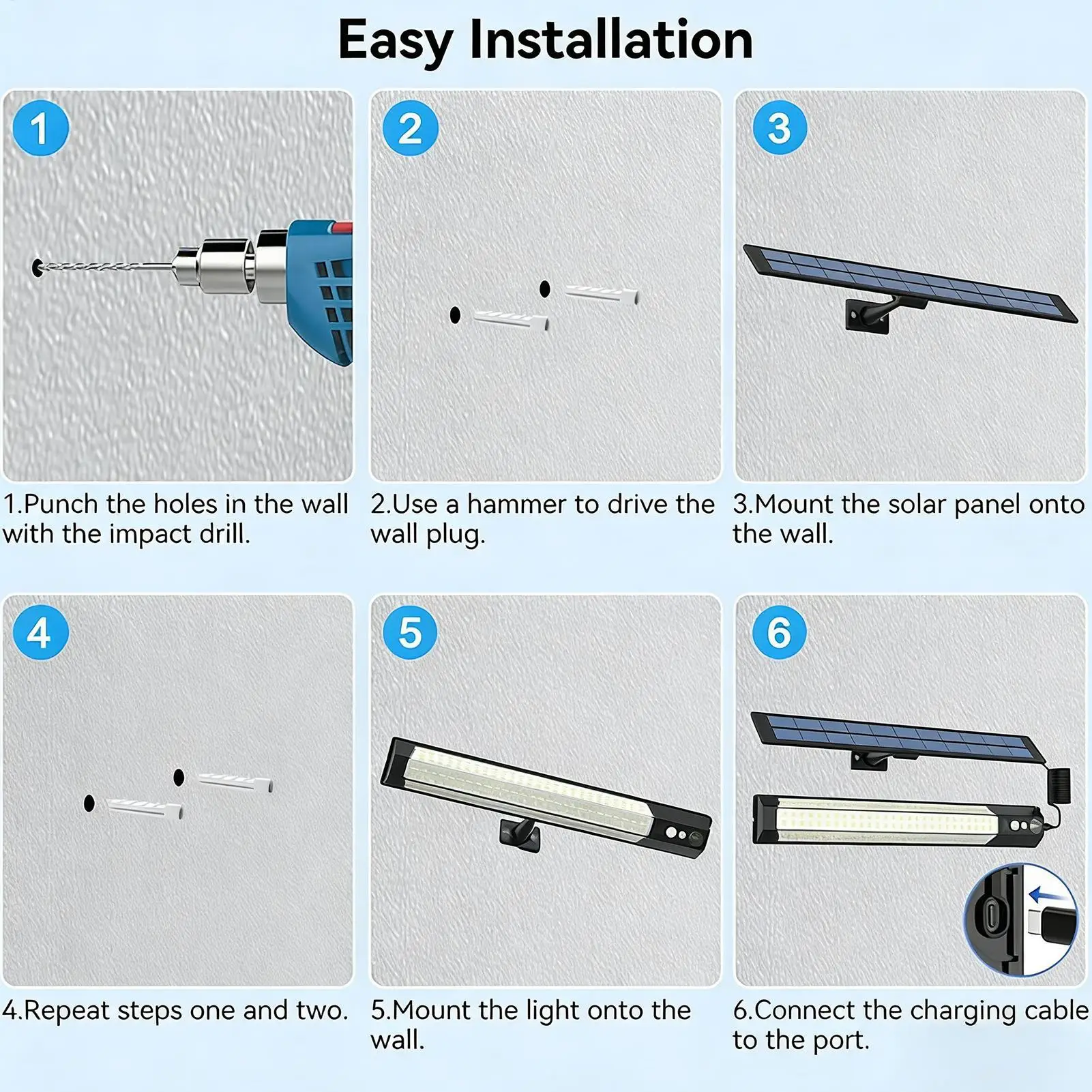 Easy Installation

1

1.Punch the holes in the wall with the impact drill.

2

2.Use a hammer to drive the wall plug.

3

3.Mount the solar panel onto the wall.

4

4.Repeat steps one and two.

5

5.Mount the light onto the wall.

6

6.Connect the charging cable to the port.