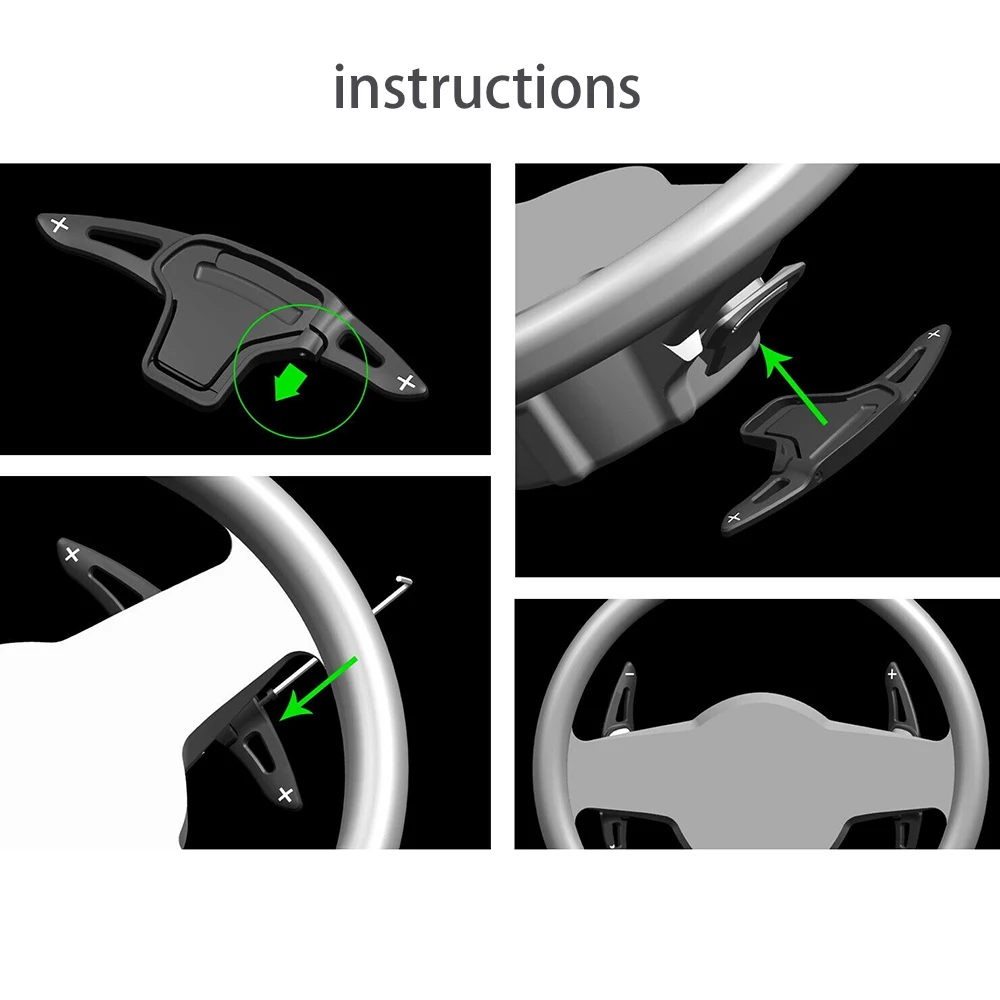 instructions

+

+

+

+

+

+

-

+