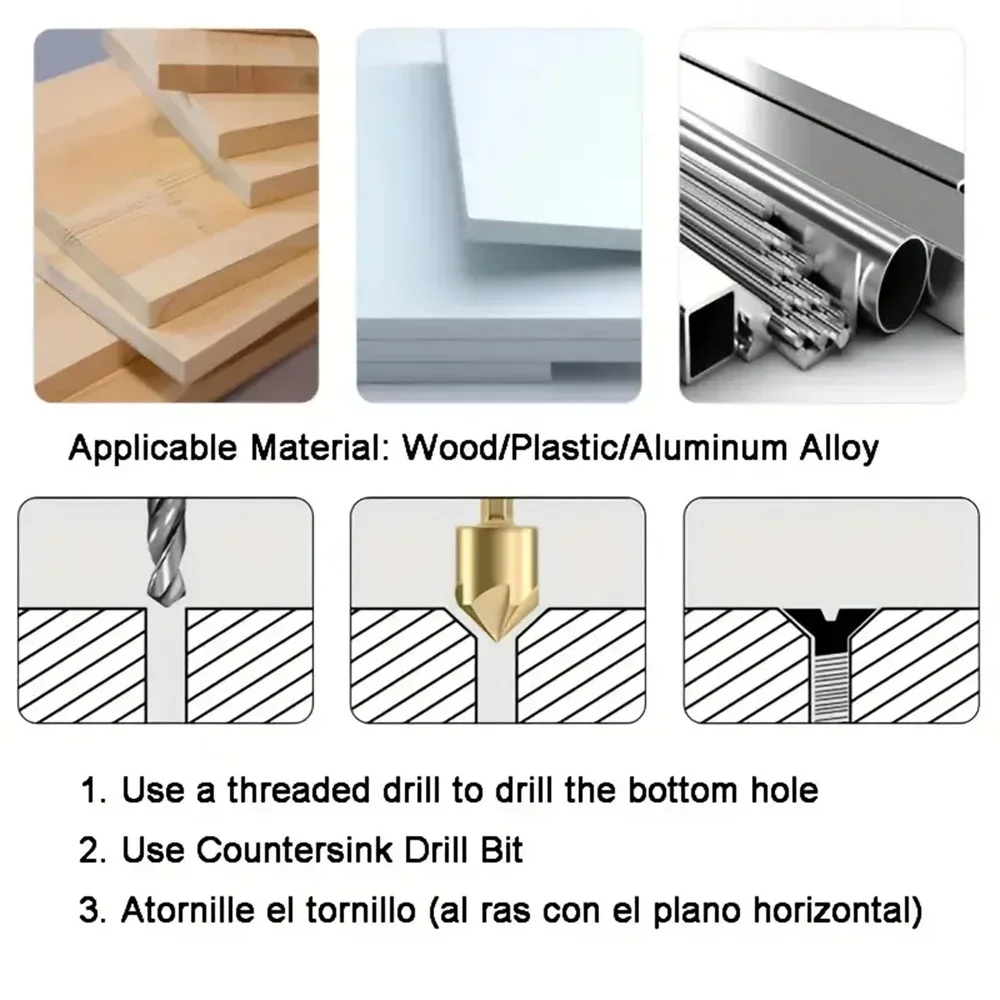 Applicable Material: Wood/Plastic/Aluminum Alloy

1. Use a threaded drill to drill the bottom hole
2. Use Countersink Drill Bit
3. Atornille el tornillo (al ras con el plano horizontal)