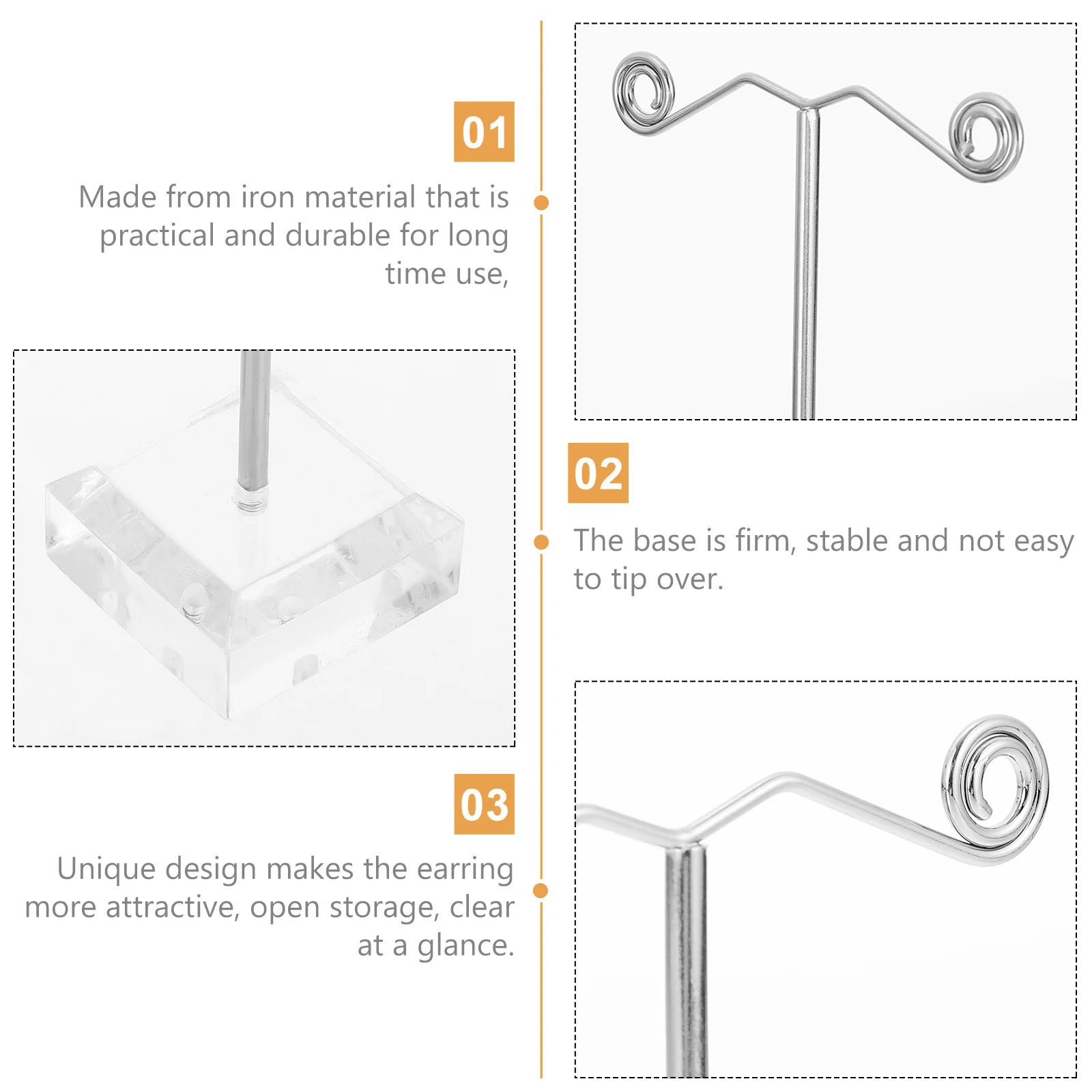 01

Made from iron material that is practical and durable for long time use,

02

The base is firm, stable and not easy to tip over.

03

Unique design makes the earring more attractive, open storage, clear at a glance.