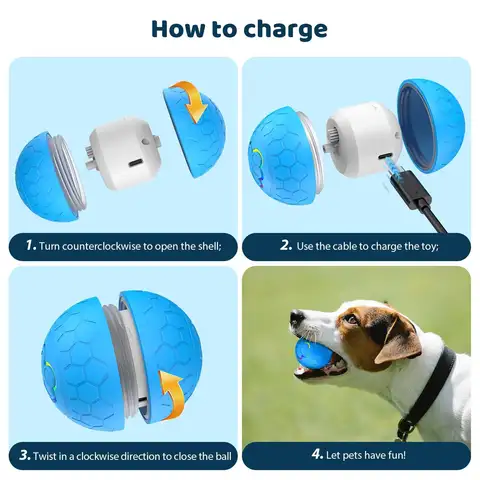 How to charge

1. Turn counterclockwise to open the shell;

2. Use the cable to charge the toy;

3. Twist in a clockwise direction to close the ball

4. Let pets have fun!