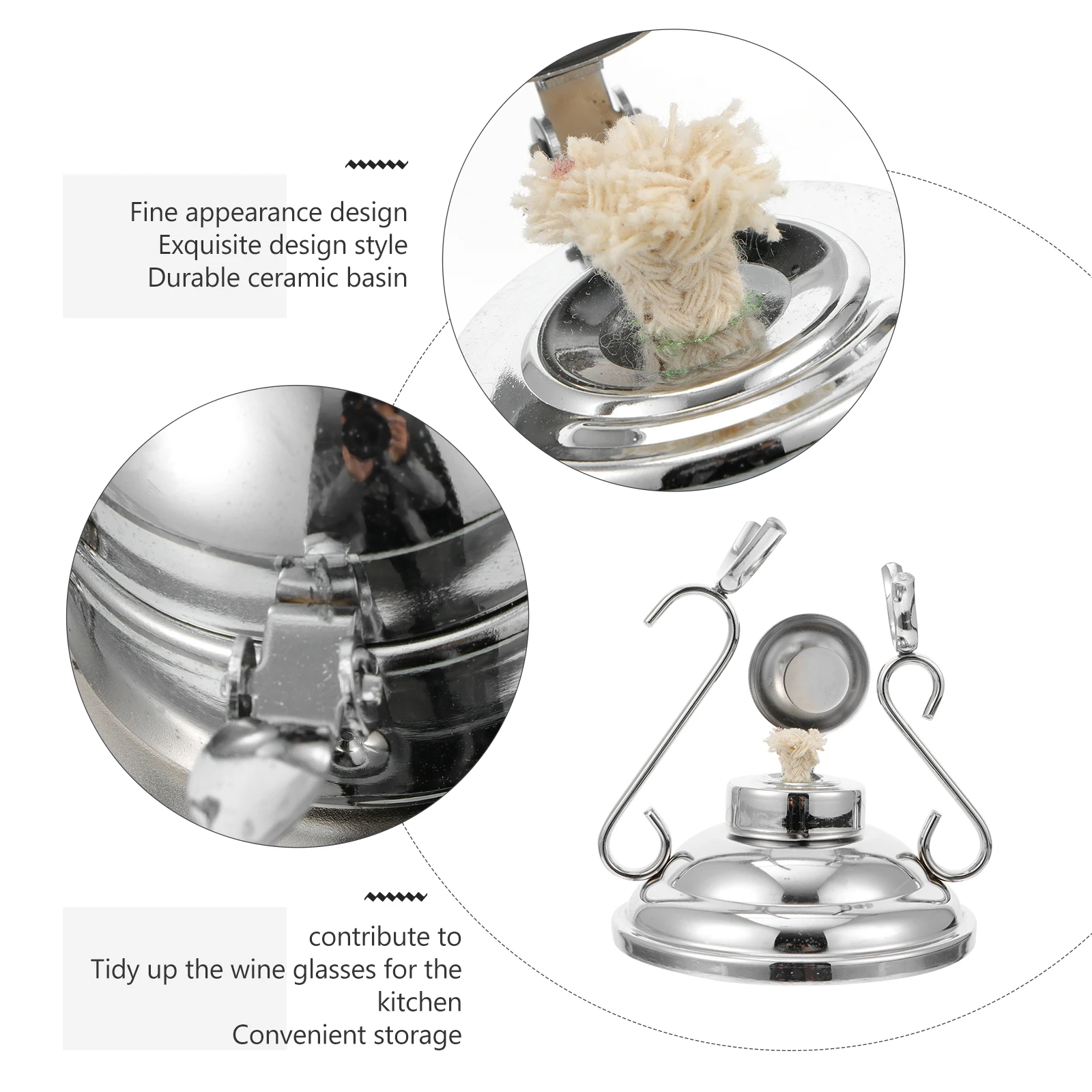 Fine appearance design
Exquisite design style
Durable ceramic basin

contribute to
Tidy up the wine glasses for the kitchen
Convenient storage