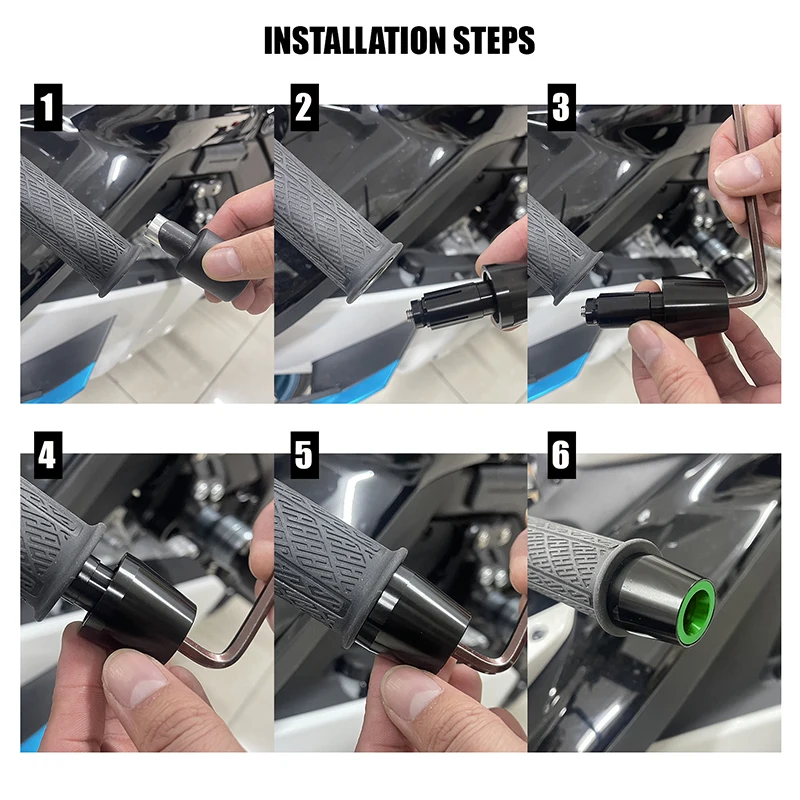 INSTALLATION STEPS

1

2

3

4

5

6