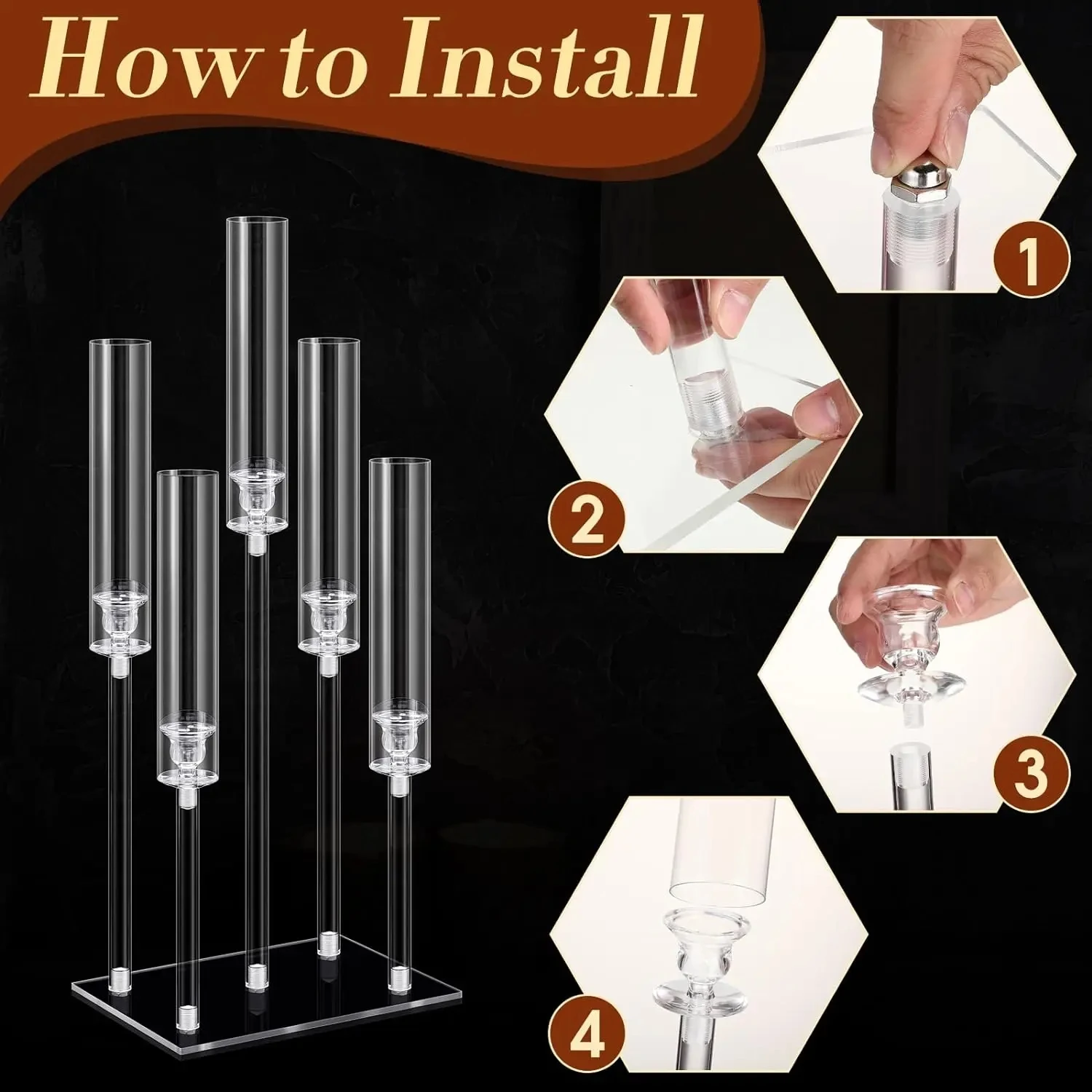 How to Install

1

2

3

4