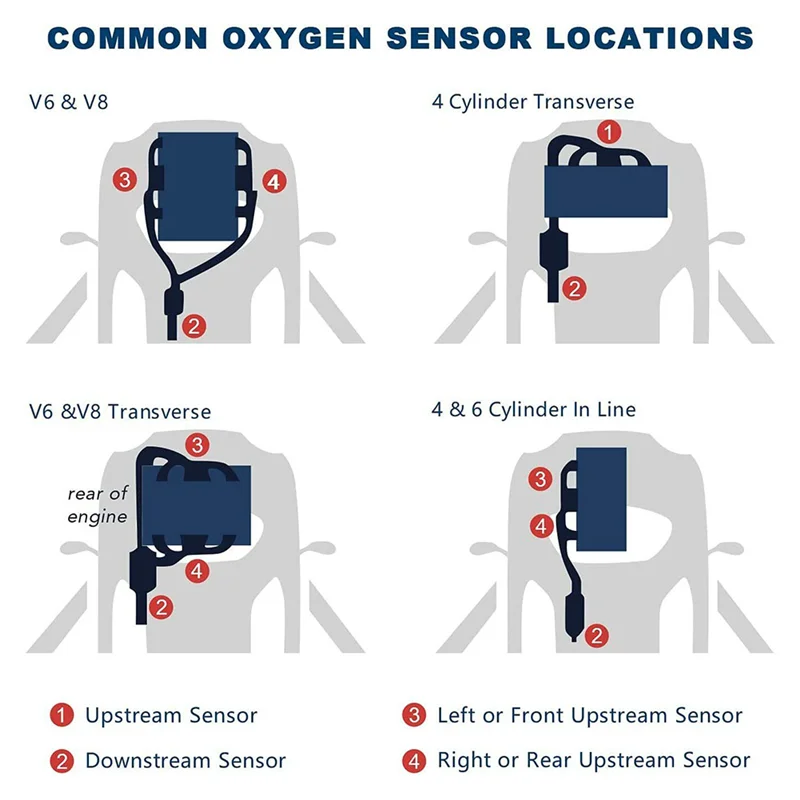 COMMON OXYGEN SENSOR LOCATIONS

V6 & V8

3

4

2

4 Cylinder Transverse

1

2

V6 &V8 Transverse

3

rear of engine

4

2

4 & 6 Cylinder In Line

3

4

2

1 Upstream Sensor

2 Downstream Sensor

3 Left or Front Upstream Sensor

4 Right or Rear Upstream Sensor