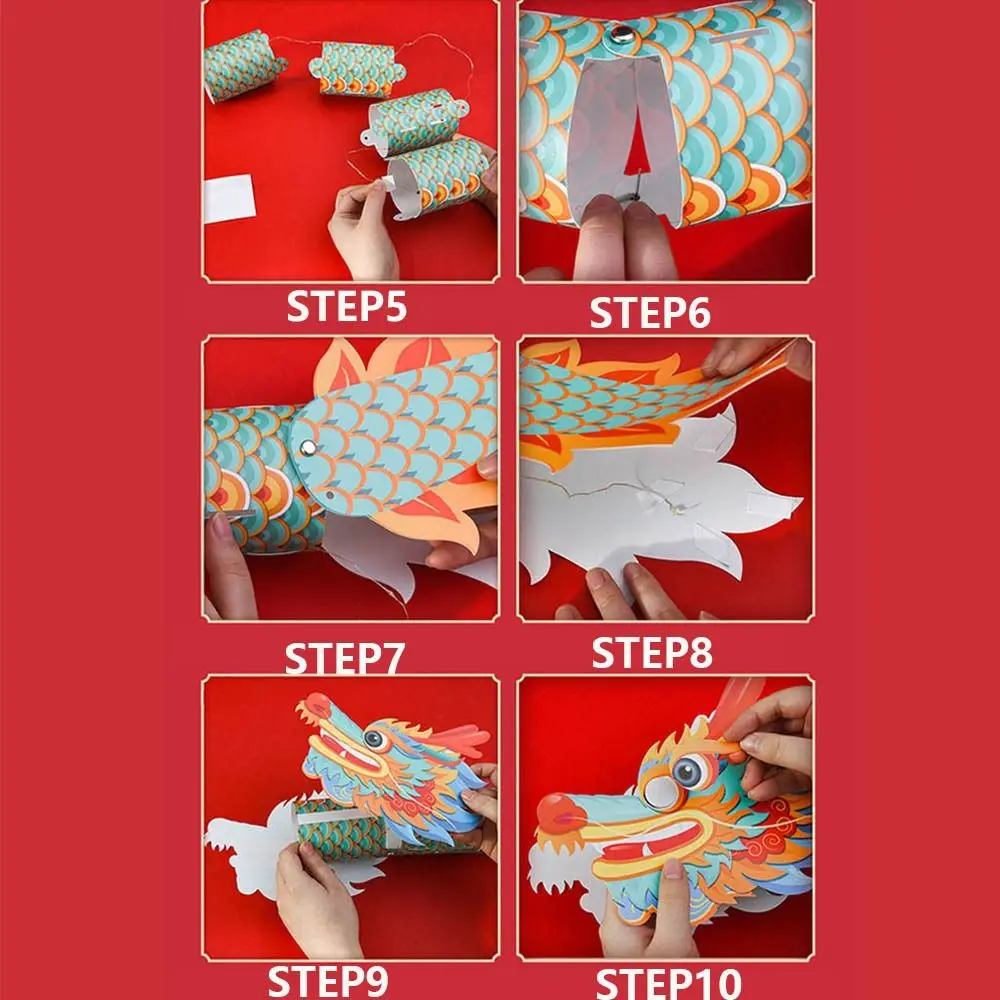 STEP5

STEP6

STEP7

STEP8

STEP9

STEP10