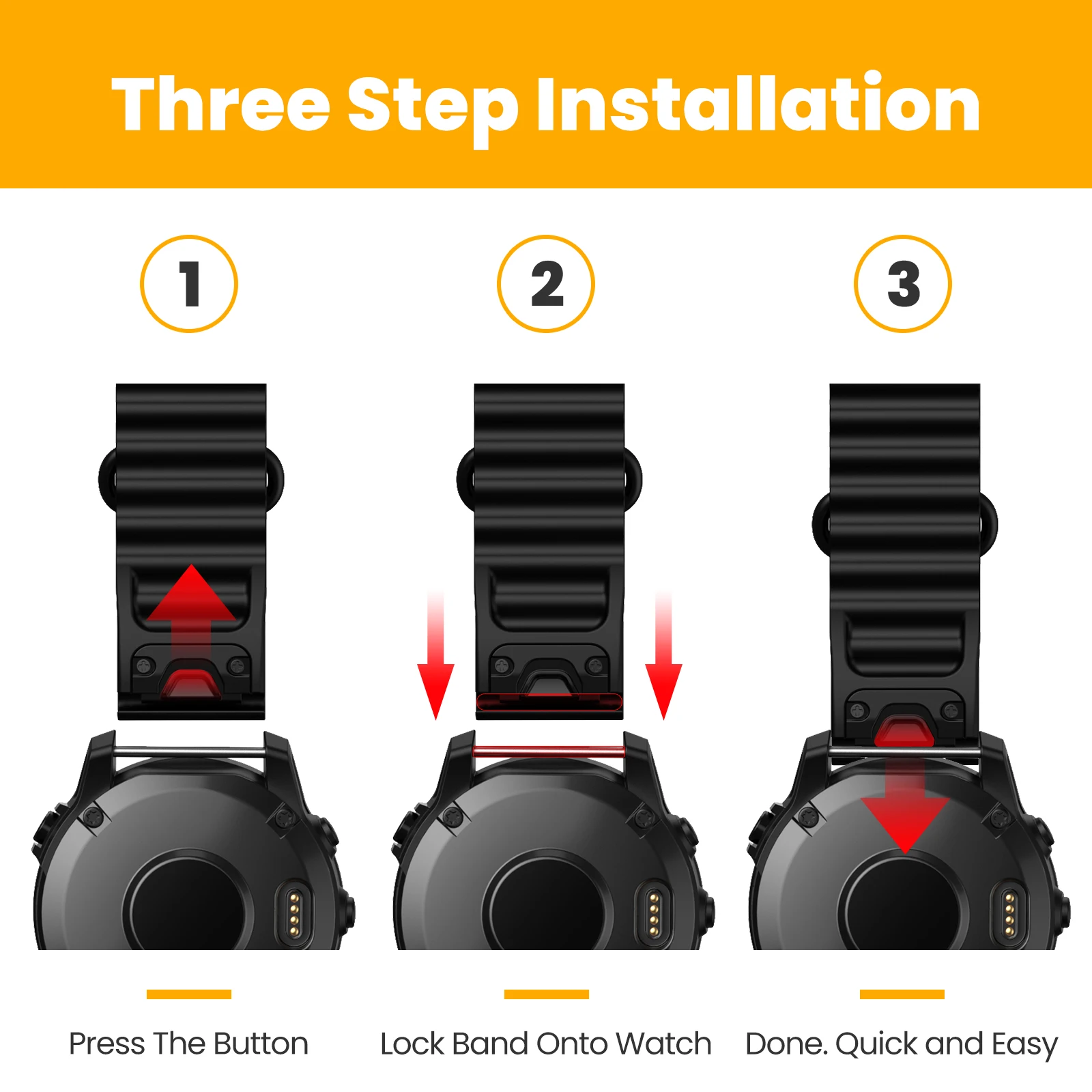 Three Step Installation

1

2

3

Press The Button

Lock Band Onto Watch

Done. Quick and Easy