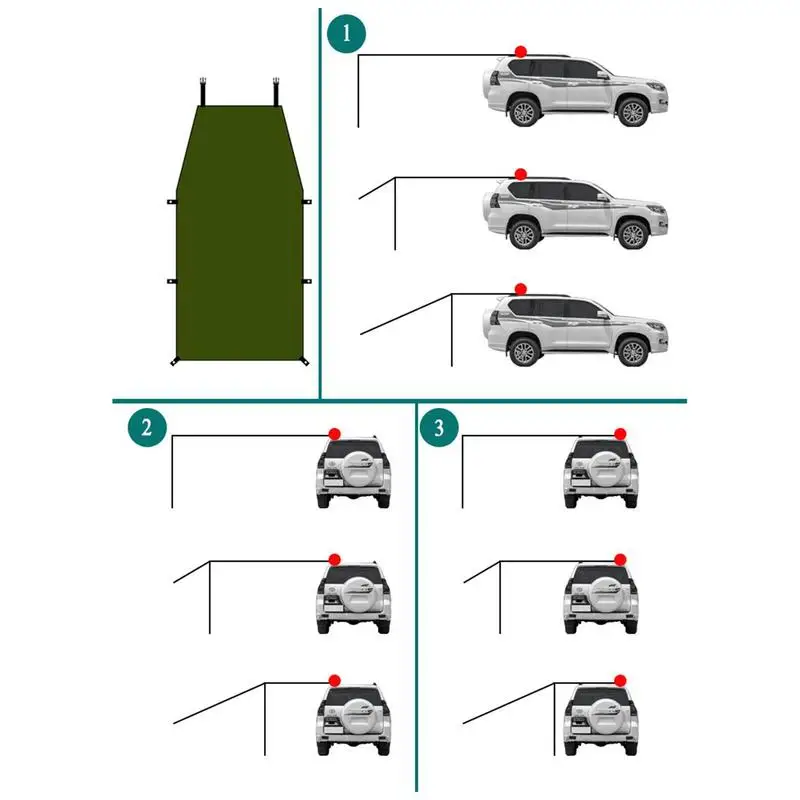 1

2

3