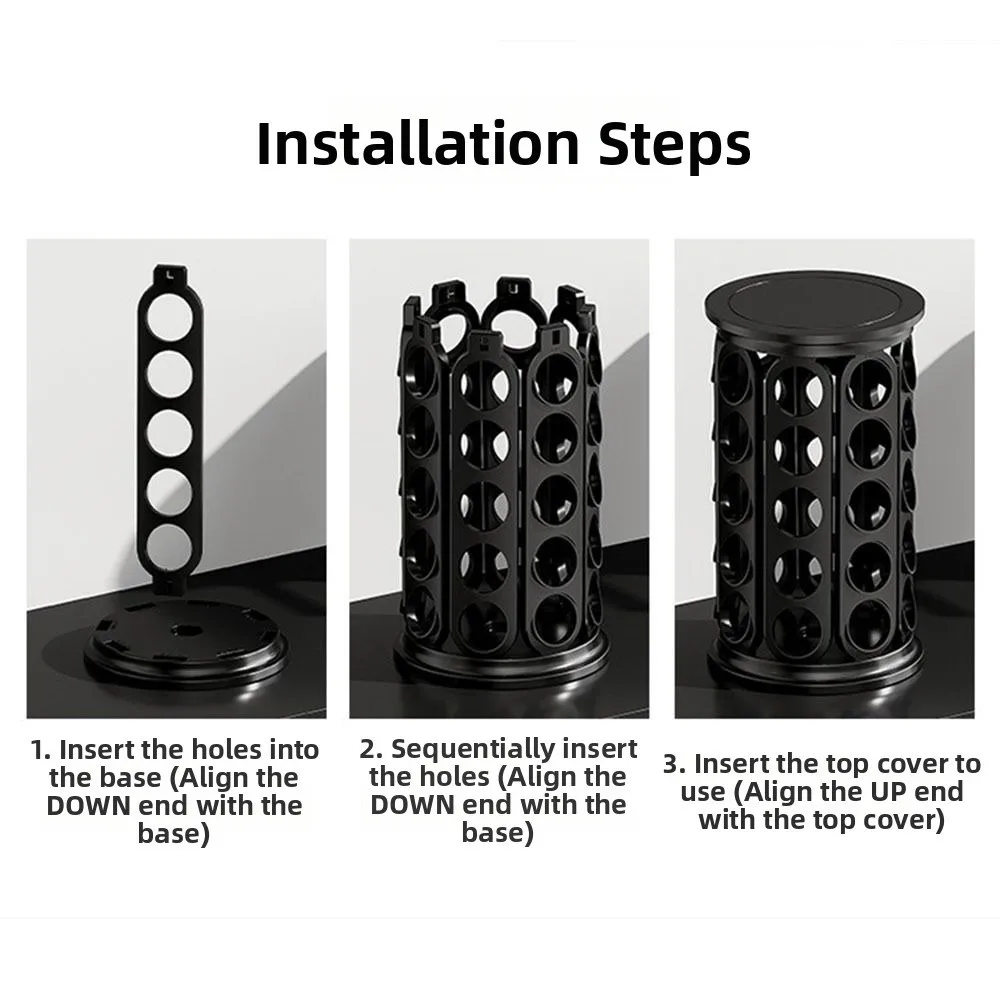 Installation Steps

1. Insert the holes into the base (Align the DOWN end with the base)

2. Sequentially insert the holes (Align the DOWN end with the base)

3. Insert the top cover to use (Align the UP end with the top cover)