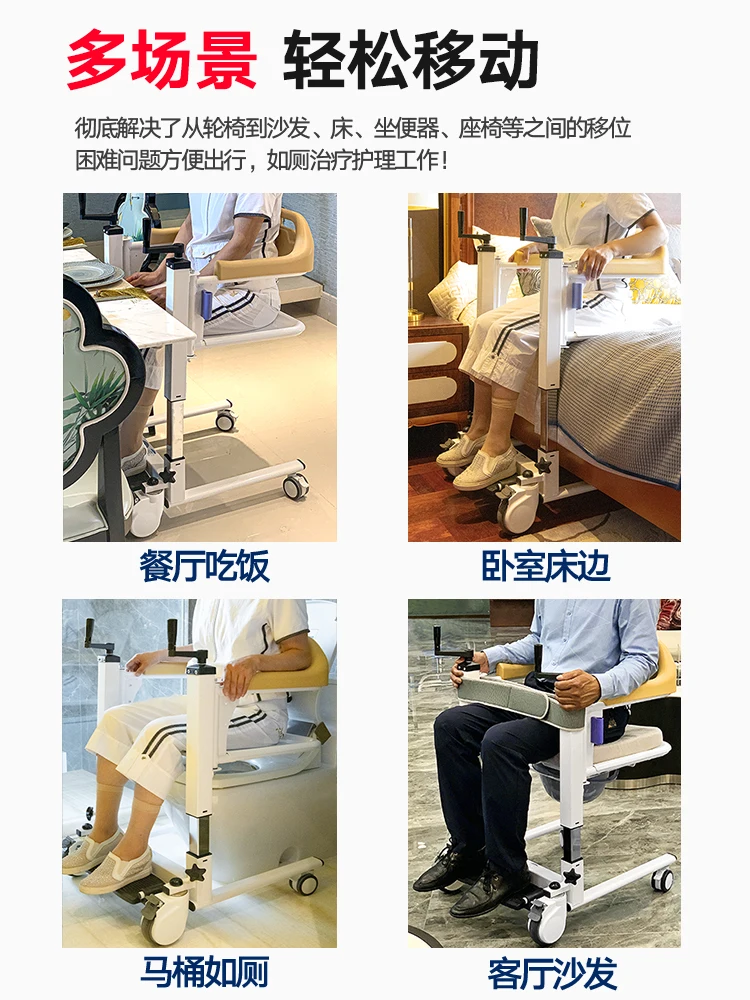 多场景 轻松移动

彻底解决了从轮椅到沙发、床、坐便器、座椅等之间的移位困难问题方便出行，如厕治疗护理工作！

餐厅吃饭

卧室床边

马桶如厕

客厅沙发