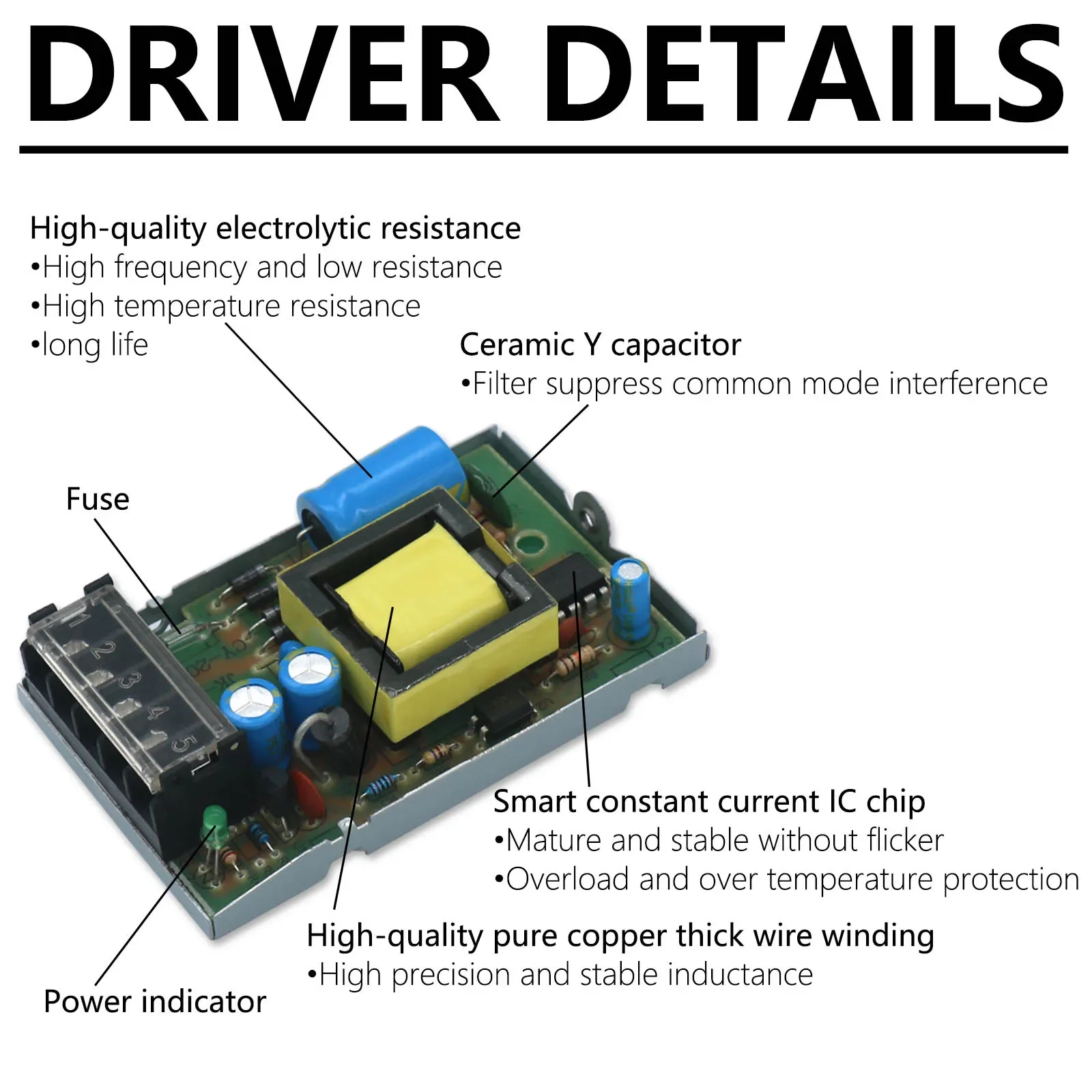 DRIVER DETAILS

High-quality electrolytic resistance
•High frequency and low resistance
•High temperature resistance
•long life

Ceramic Y capacitor
•Filter suppress common mode interference

Fuse

1
2
3
4
5

Smart constant current IC chip
•Mature and stable without flicker
•Overload and over temperature protection

High-quality pure copper thick wire winding
•High precision and stable inductance

Power indicator