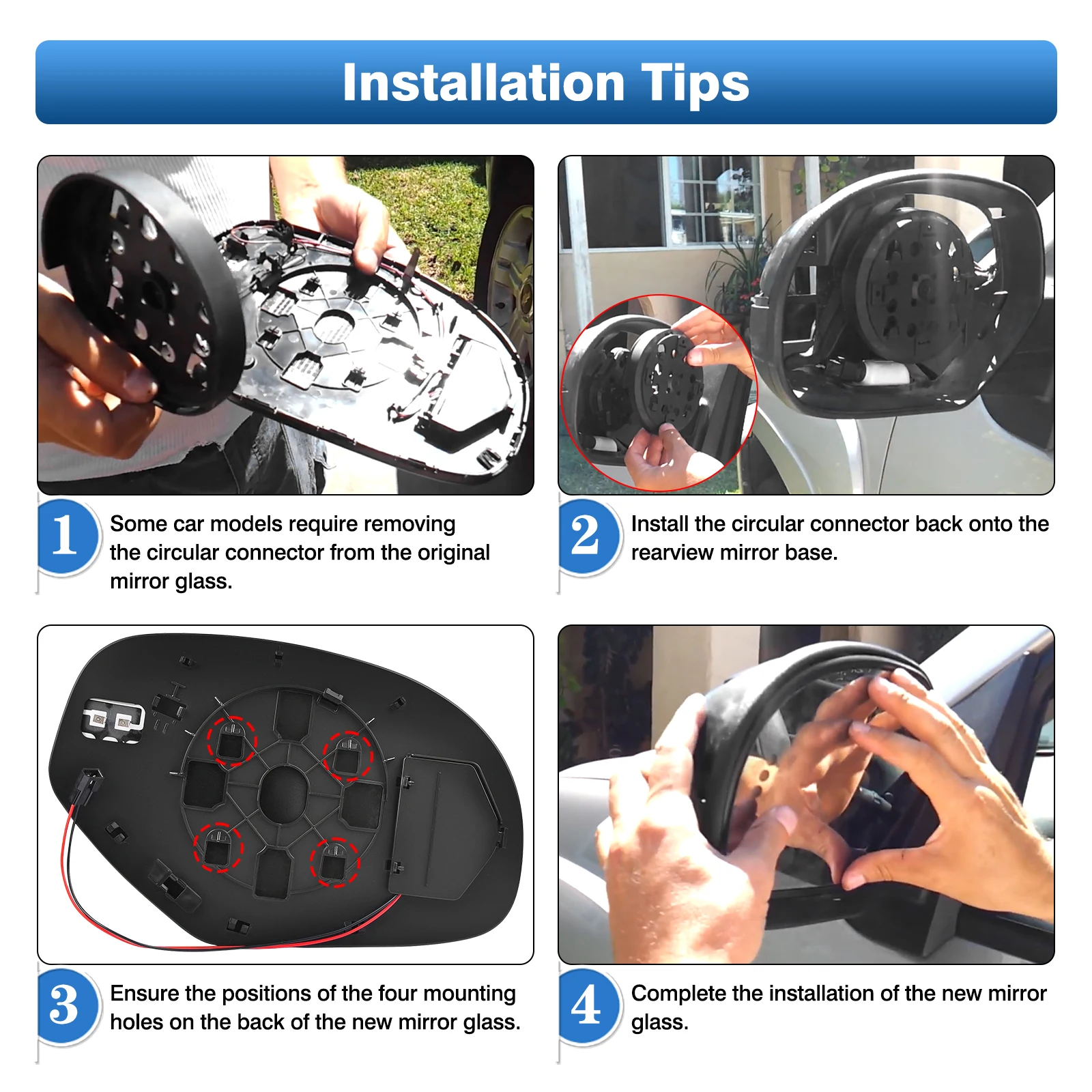 Installation Tips

1 Some car models require removing the circular connector from the original mirror glass.

2 Install the circular connector back onto the rearview mirror base.

3 Ensure the positions of the four mounting holes on the back of the new mirror glass.

4 Complete the installation of the new mirror glass.