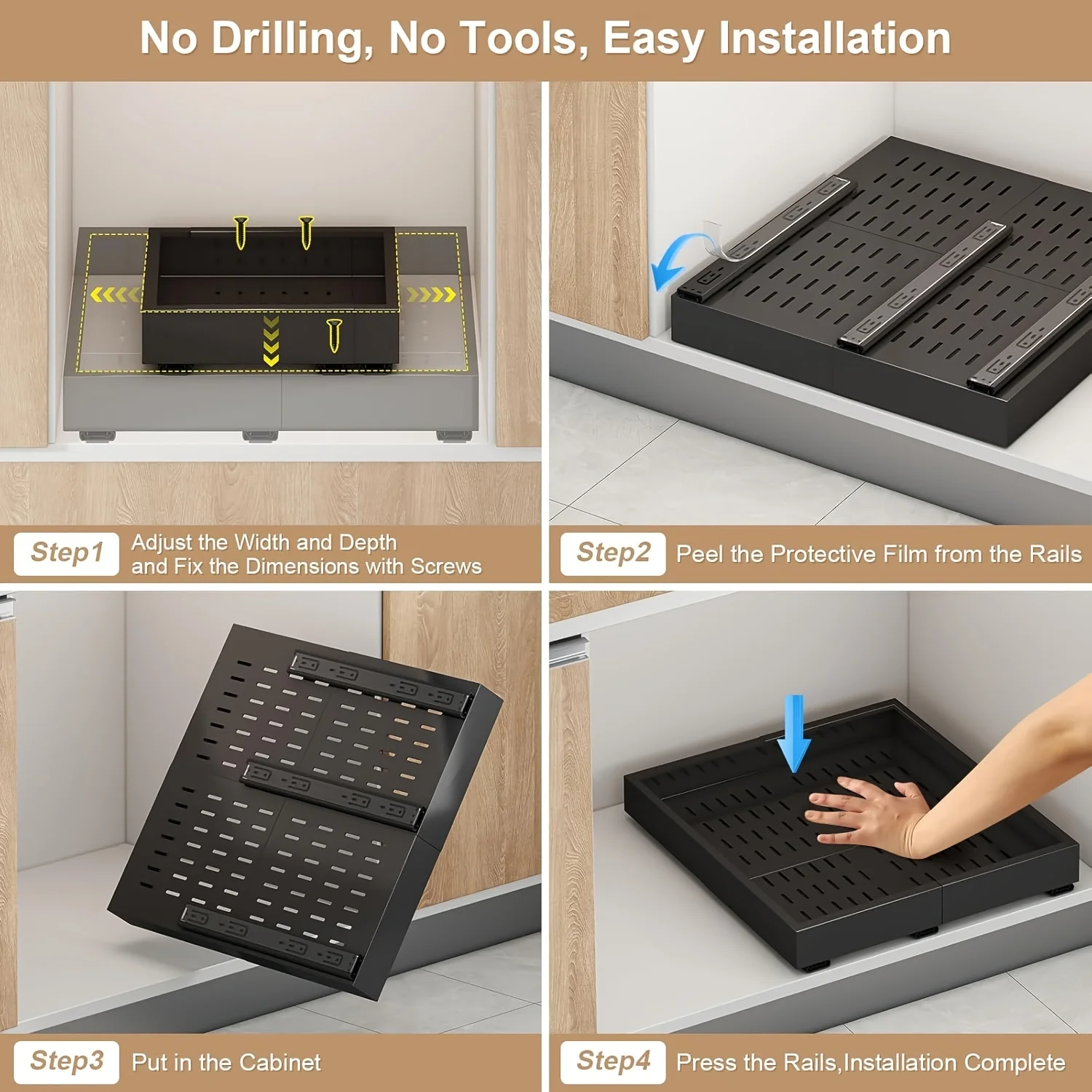 No Drilling, No Tools, Easy Installation

Step1 Adjust the Width and Depth and Fix the Dimensions with Screws

Step2 Peel the Protective Film from the Rails

Step3 Put in the Cabinet

Step4 Press the Rails,Installation Complete