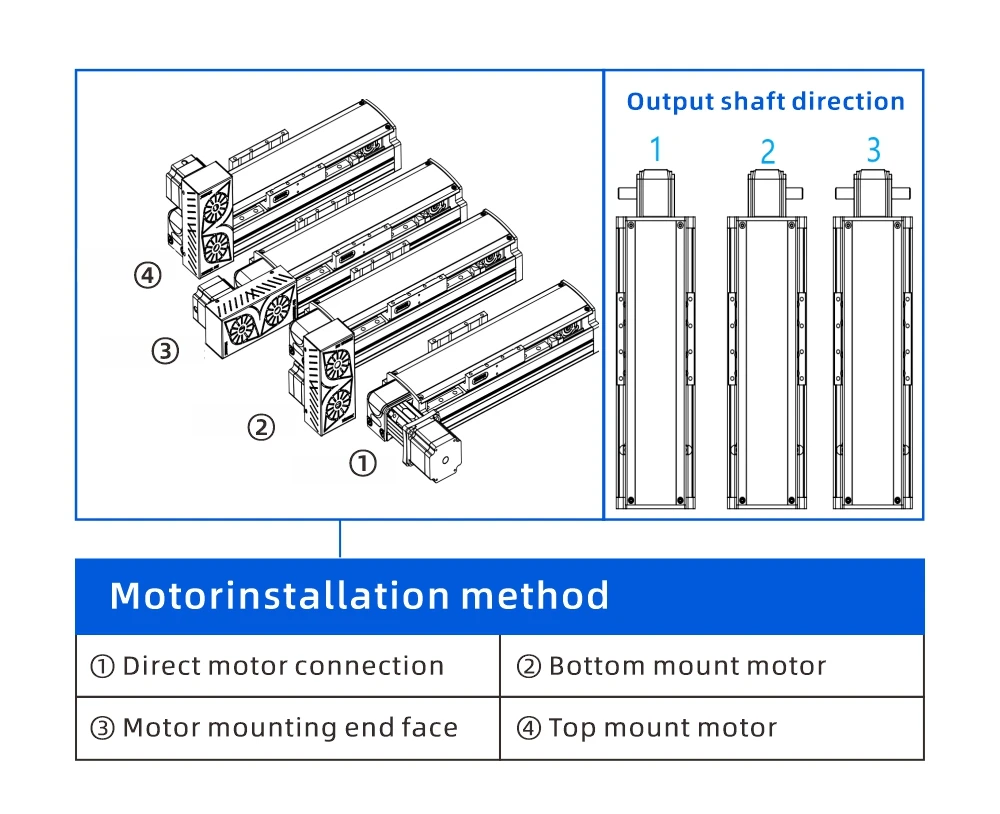 ④

③

②

①

Output shaft direction

1 2 3

Motorinstallation method

| ① Direct motor connection | ② Bottom mount motor |
|---|---|
| ③ Motor mounting end face | ④ Top mount motor |