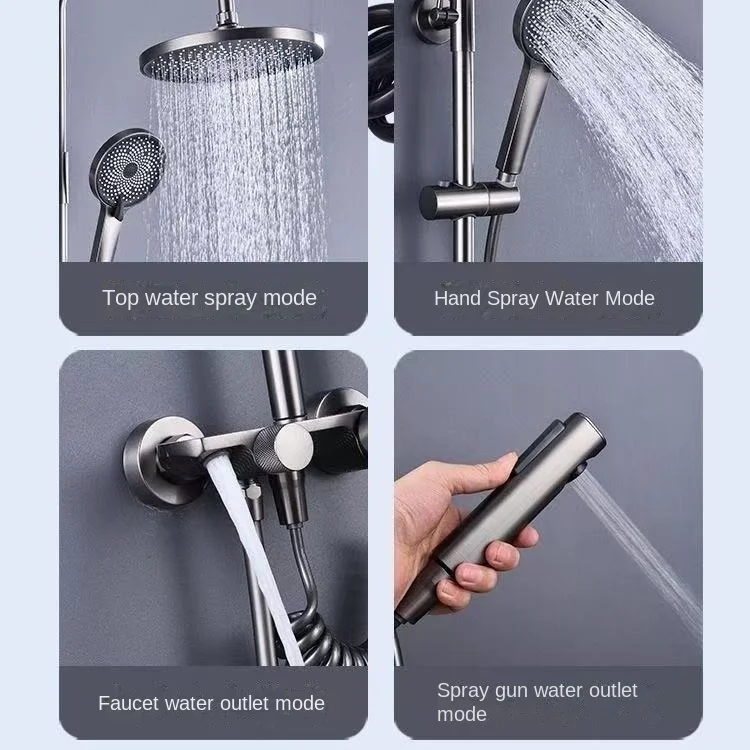 Top water spray mode

Hand Spray Water Mode

Faucet water outlet mode

Spray gun water outlet mode