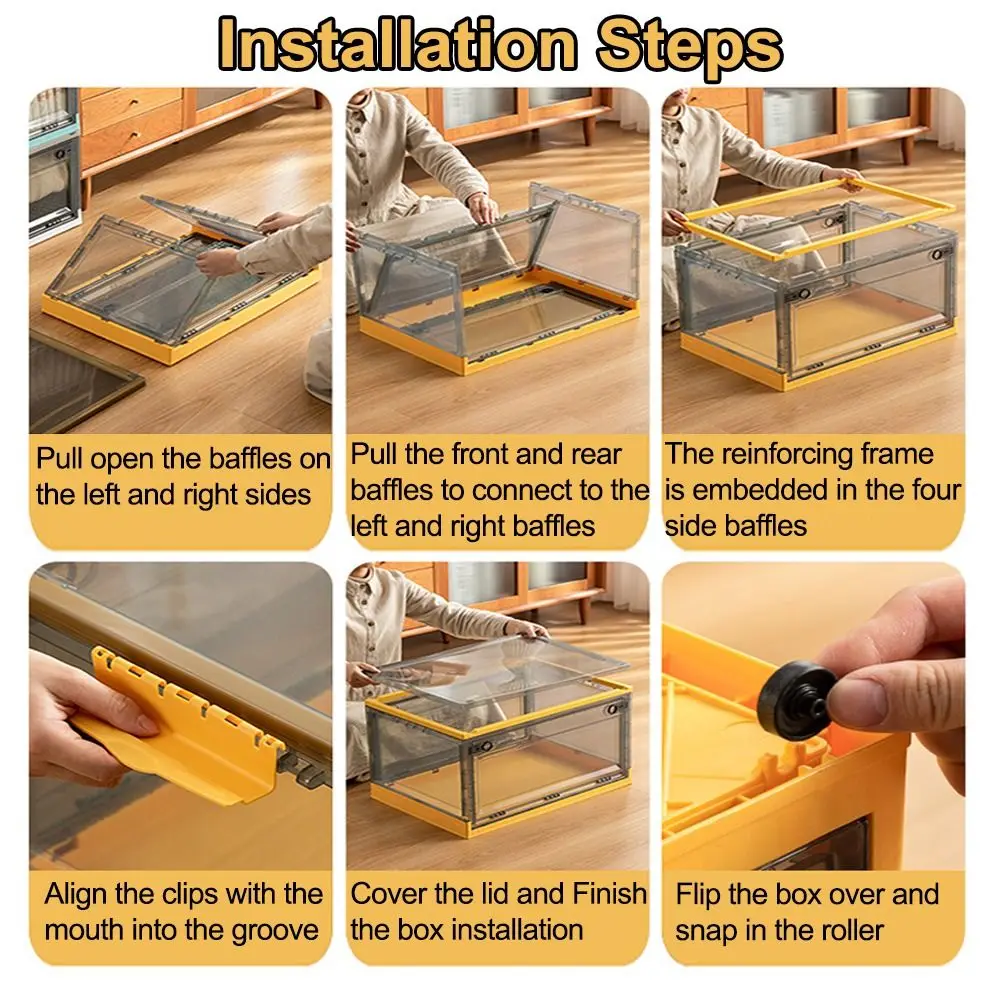 Installation Steps

Pull open the baffles on the left and right sides

Pull the front and rear baffles to connect to the left and right baffles

The reinforcing frame is embedded in the four side baffles

Align the clips with the mouth into the groove

Cover the lid and Finish the box installation

Flip the box over and snap in the roller