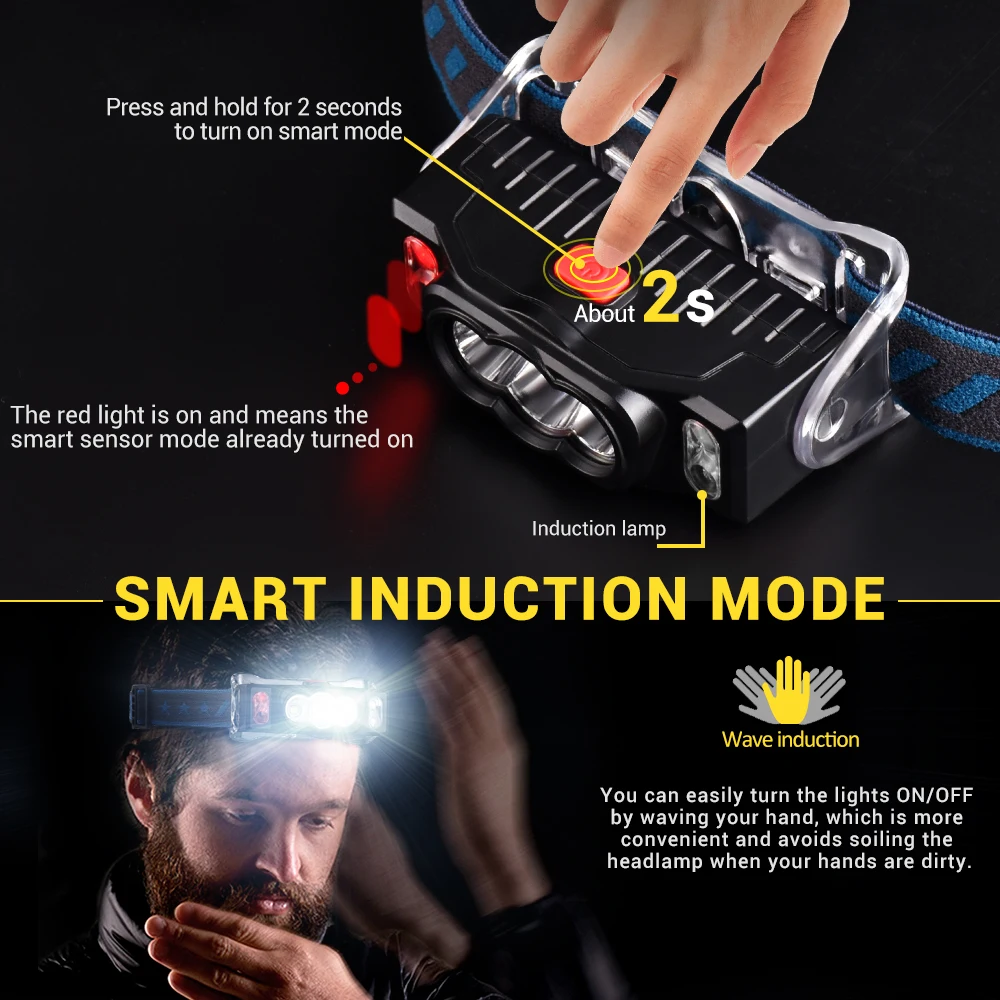 Press and hold for 2 seconds to turn on smart mode

About 2s

The red light is on and means the smart sensor mode already turned on

Induction lamp

SMART INDUCTION MODE

Wave induction

You can easily turn the lights ON/OFF by waving your hand, which is more convenient and avoids soiling the headlamp when your hands are dirty.