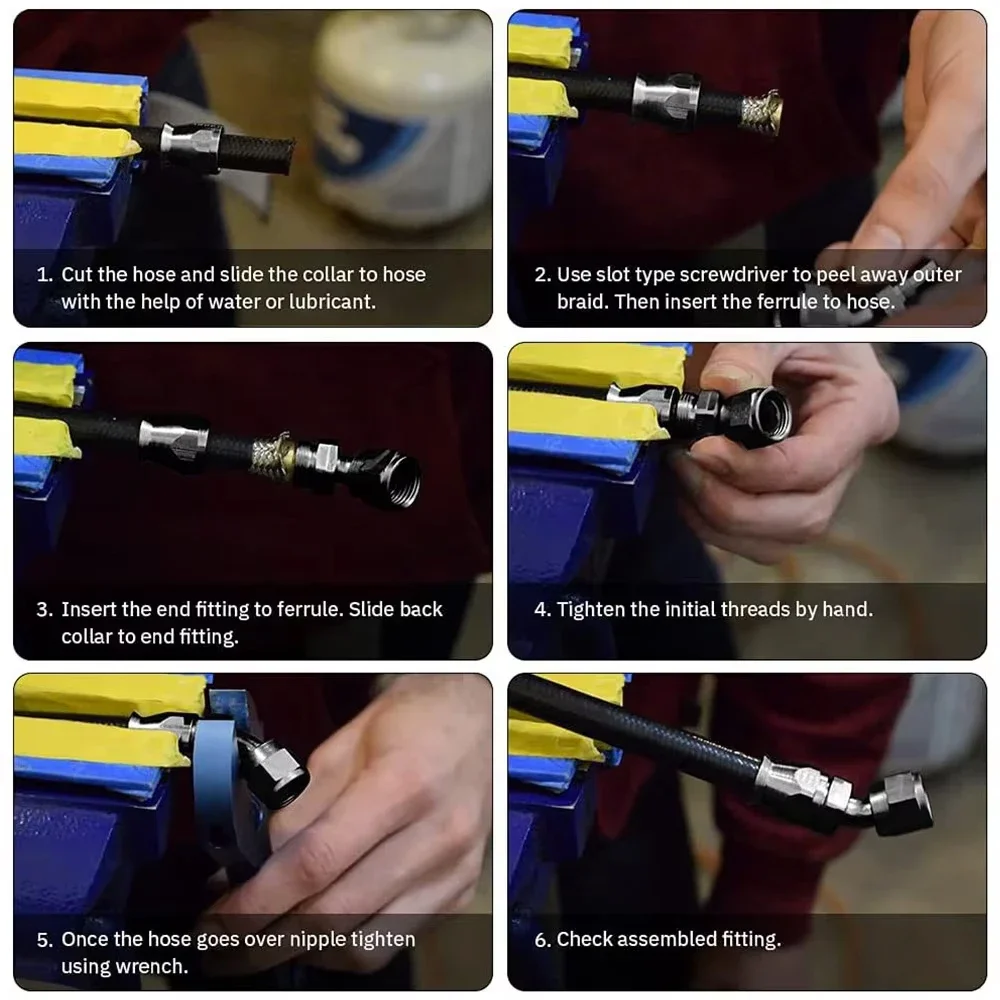 1. Cut the hose and slide the collar to hose with the help of water or lubricant.

2. Use slot type screwdriver to peel away outer braid. Then insert the ferrule to hose.

3. Insert the end fitting to ferrule. Slide back collar to end fitting.

4. Tighten the initial threads by hand.

5. Once the hose goes over nipple tighten using wrench.

6. Check assembled fitting.