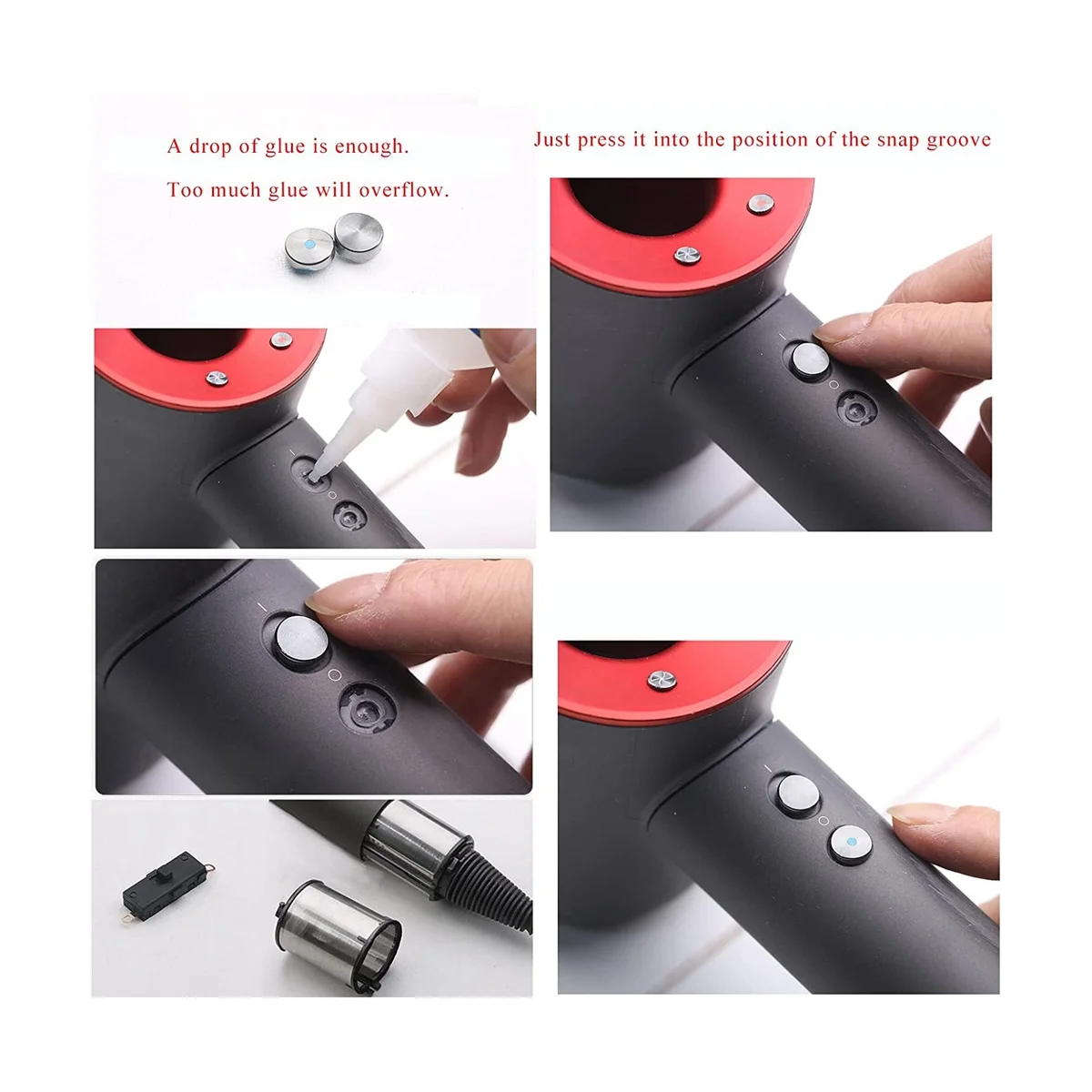 A drop of glue is enough.

Too much glue will overflow.

Just press it into the position of the snap groove