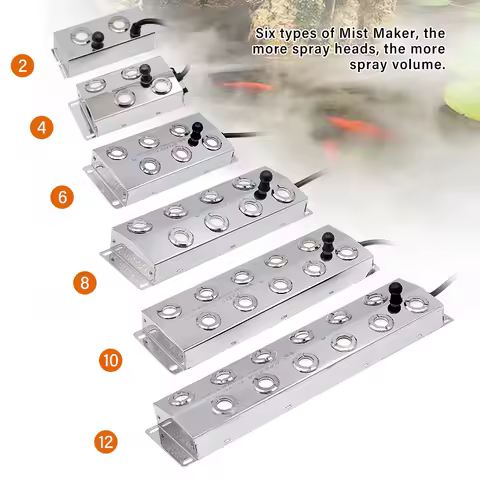 Six types of Mist Maker, the more spray heads, the more spray volume.

2

4

6

8

10

12