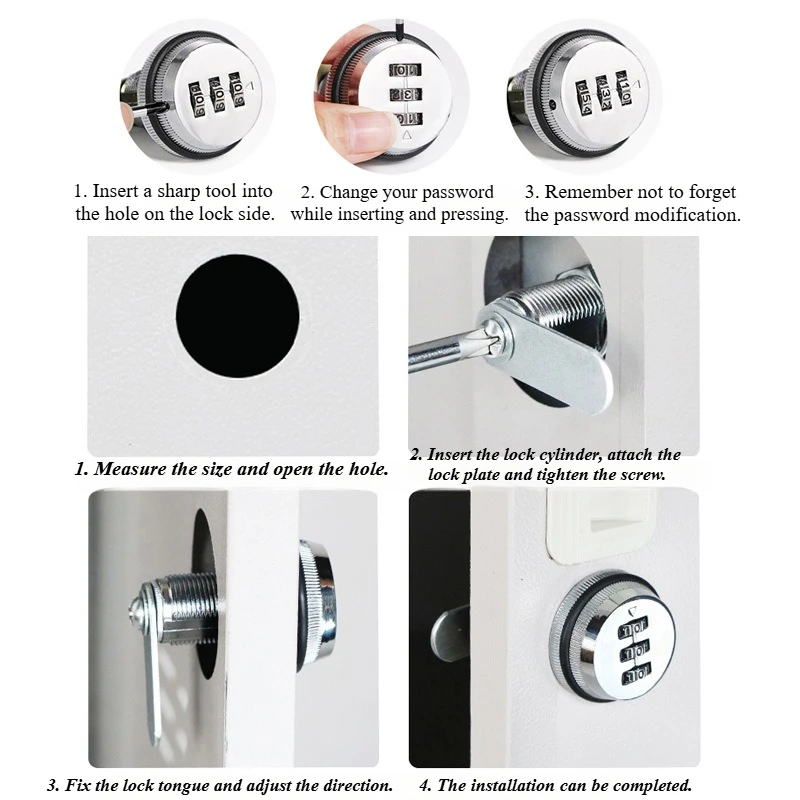 1. Insert a sharp tool into the hole on the lock side.

2. Change your password while inserting and pressing.

3. Remember not to forget the password modification.

1. Measure the size and open the hole.

2. Insert the lock cylinder, attach the lock plate and tighten the screw.

3. Fix the lock tongue and adjust the direction.

4. The installation can be completed.