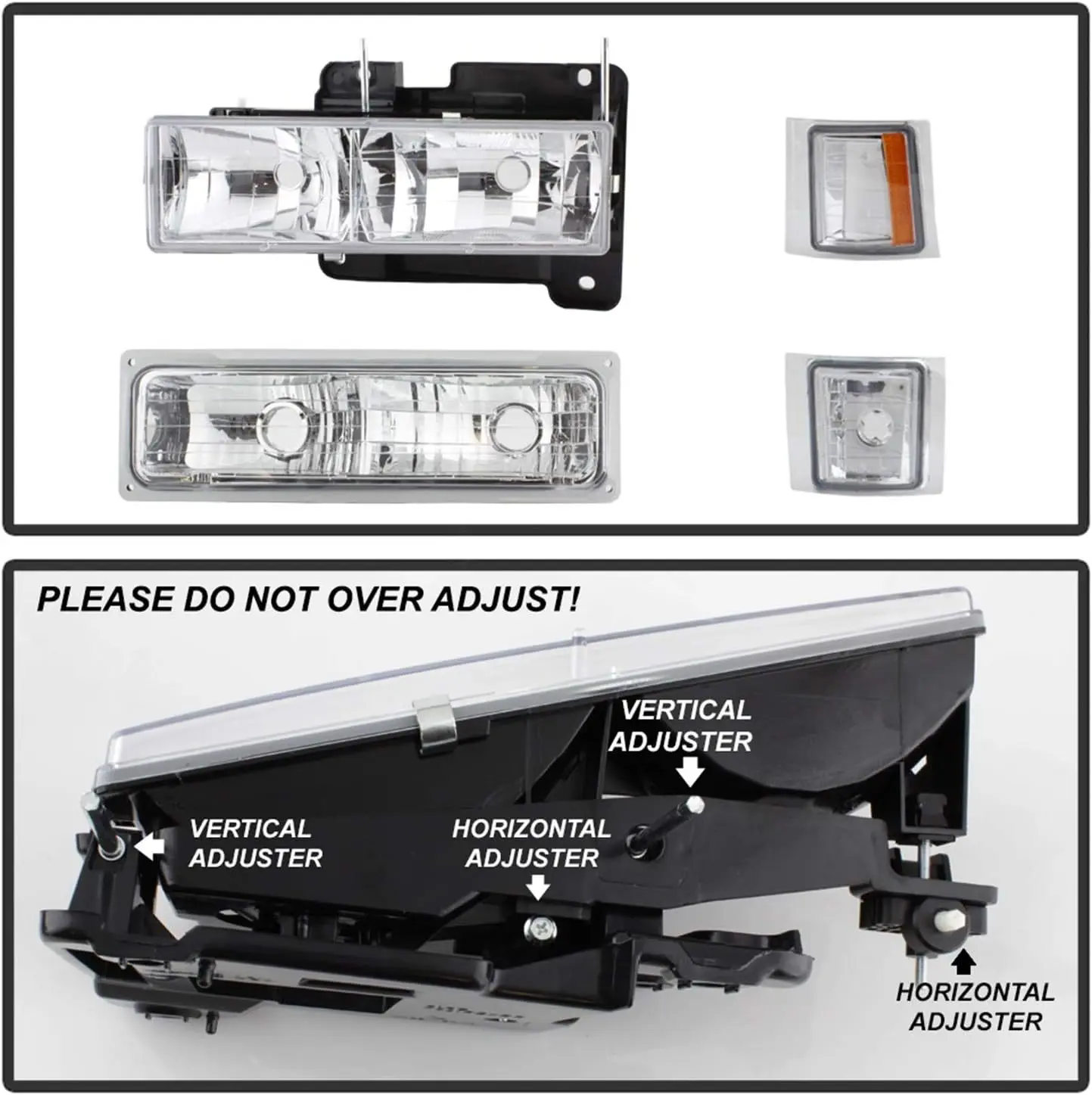 PLEASE DO NOT OVER ADJUST!

VERTICAL ADJUSTER

VERTICAL ADJUSTER

HORIZONTAL ADJUSTER

HORIZONTAL ADJUSTER