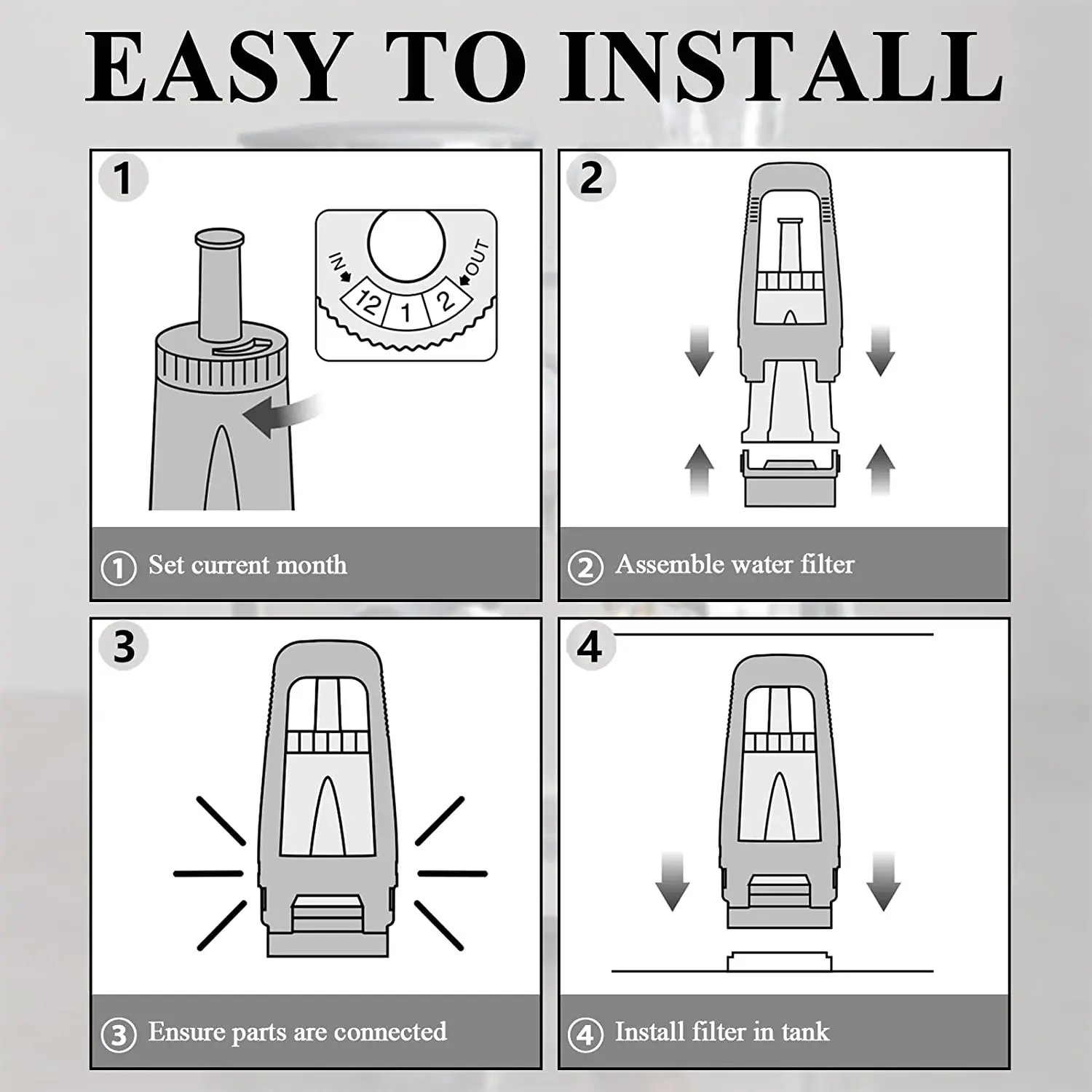 EASY TO INSTALL

1

IN

OUT

12 1 2

① Set current month

2

② Assemble water filter

3

③ Ensure parts are connected

4

④ Install filter in tank