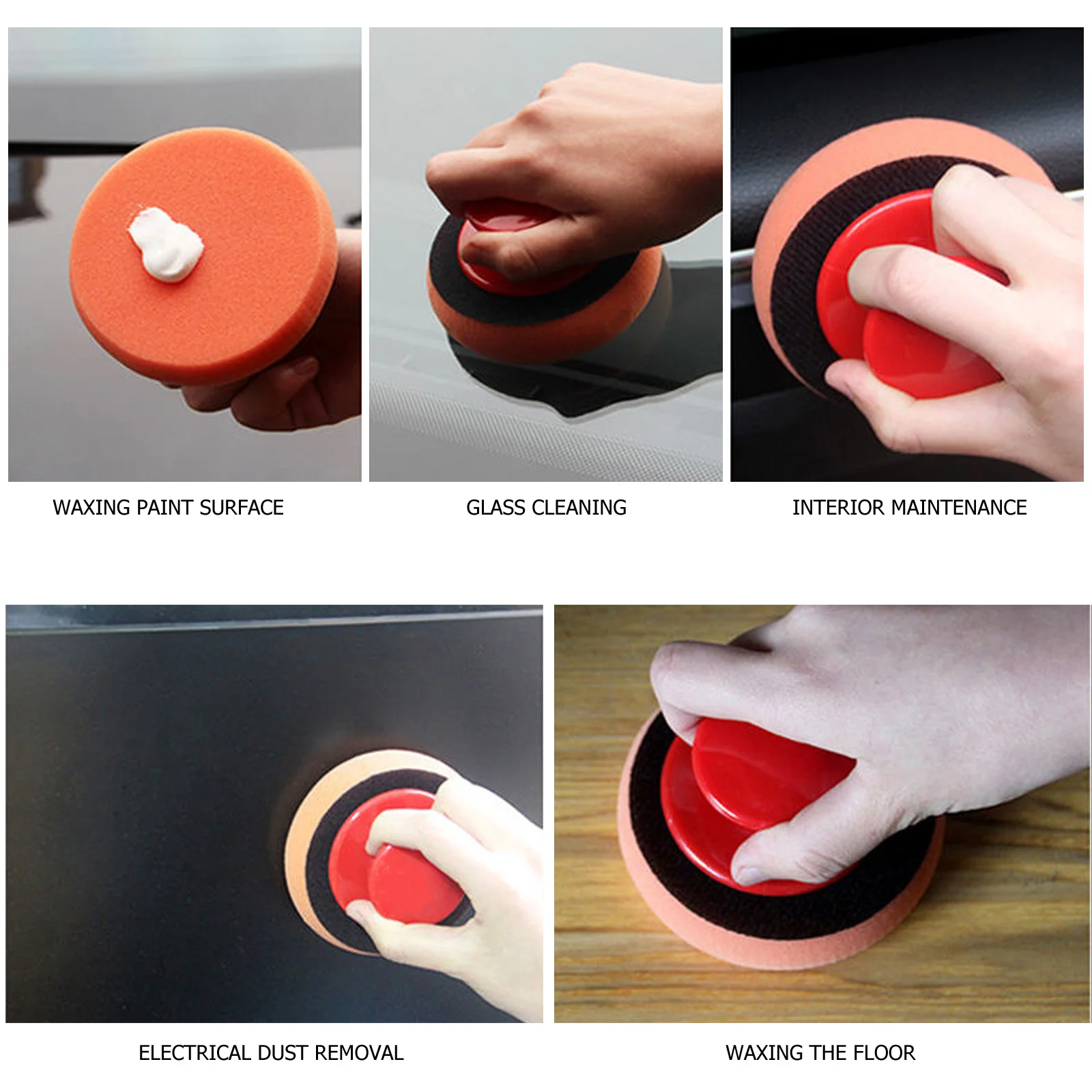 WAXING PAINT SURFACE

GLASS CLEANING

INTERIOR MAINTENANCE

ELECTRICAL DUST REMOVAL

WAXING THE FLOOR