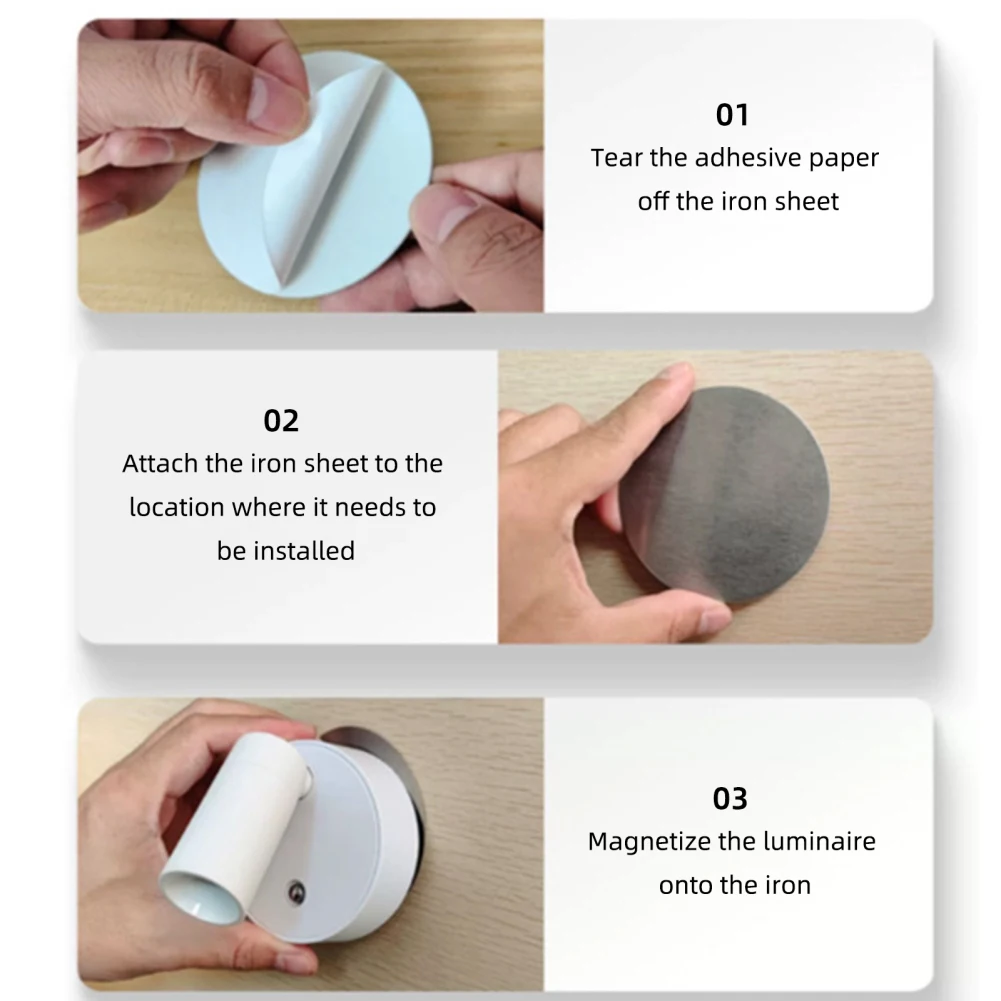 01
Tear the adhesive paper off the iron sheet

02
Attach the iron sheet to the location where it needs to be installed

03
Magnetize the luminaire onto the iron