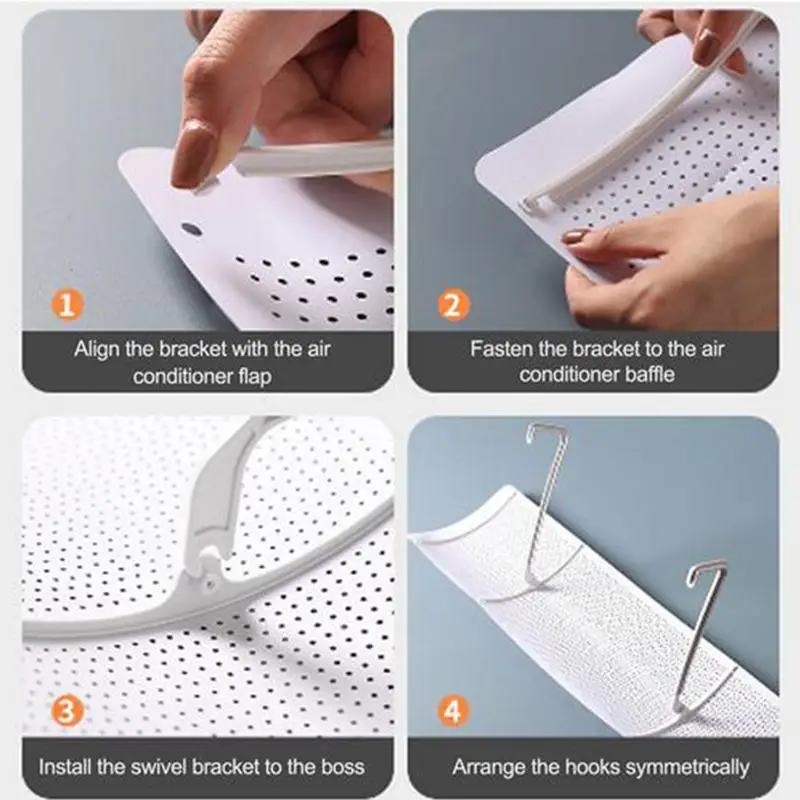 1

Align the bracket with the air conditioner flap

2

Fasten the bracket to the air conditioner baffle

3

Install the swivel bracket to the boss

4

Arrange the hooks symmetrically