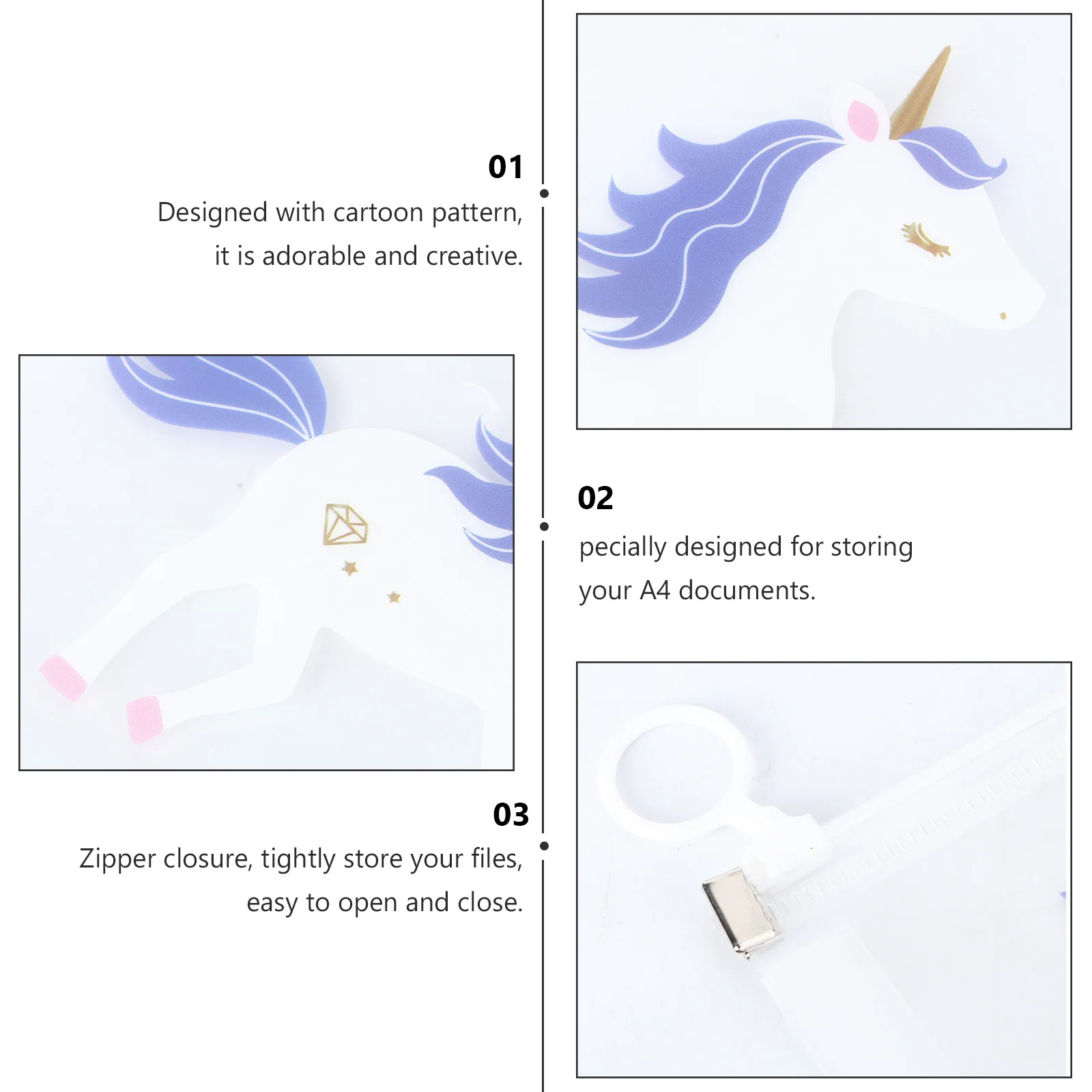 01
Designed with cartoon pattern, it is adorable and creative.

02
pecially designed for storing your A4 documents.

03
Zipper closure, tightly store your files, easy to open and close.