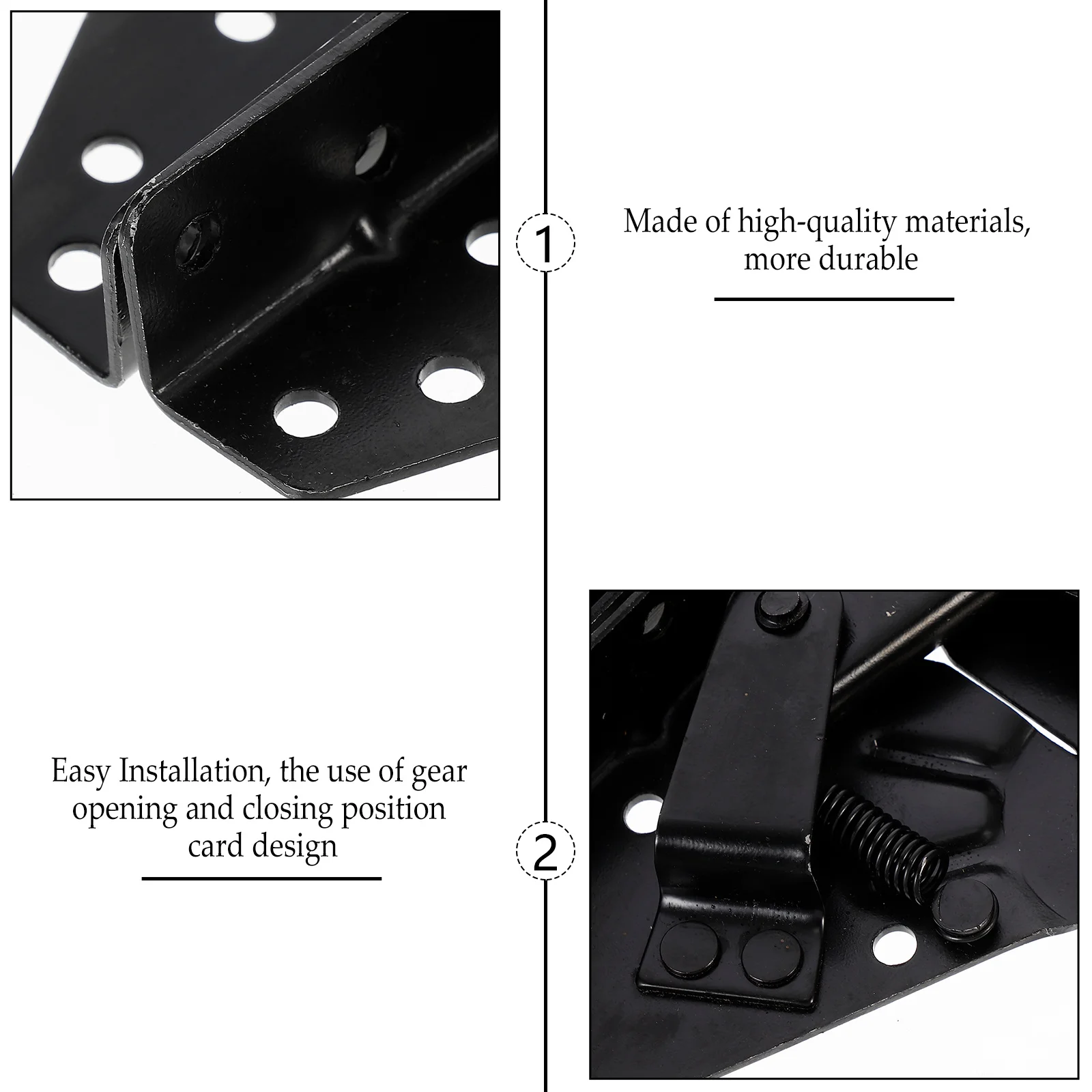 1

Made of high-quality materials, more durable

Easy Installation, the use of gear opening and closing position card design

2