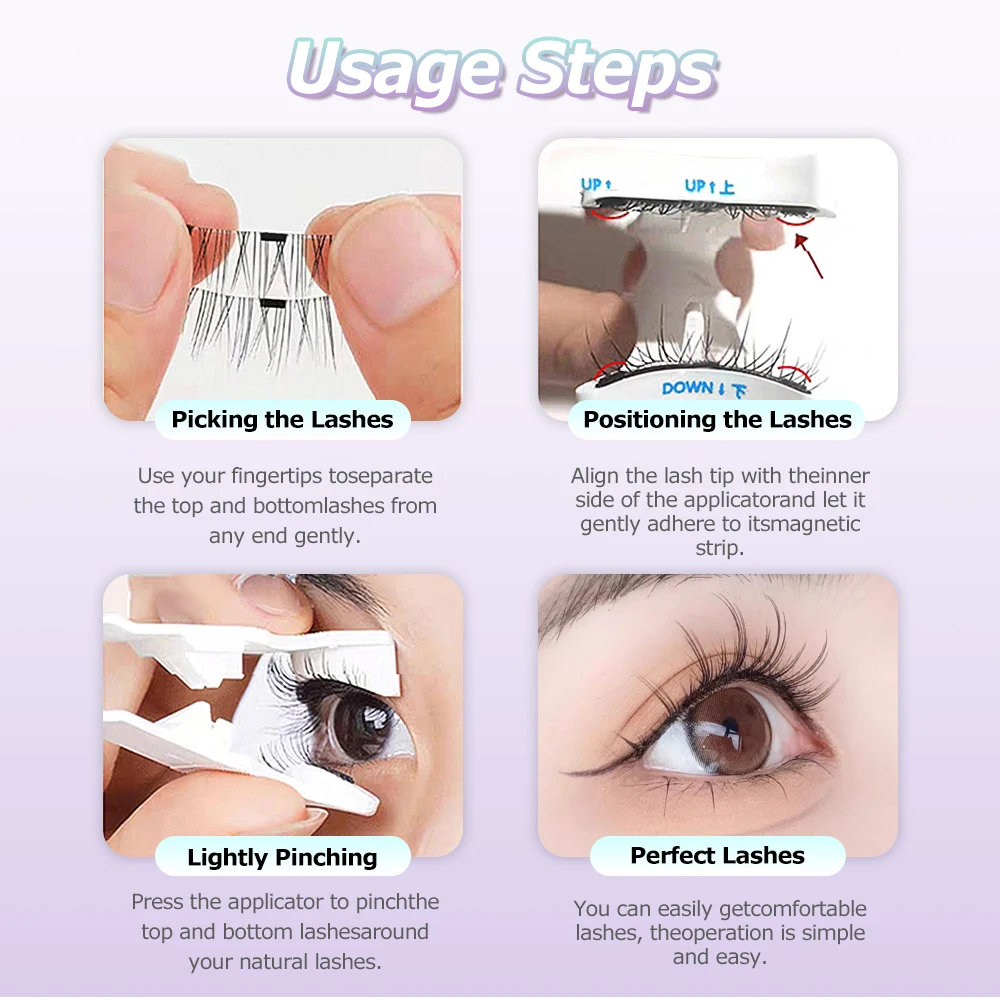 Usage Steps

Picking the Lashes

Use your fingertips toseparate the top and bottomlashes from any end gently.

UP↑ UP↑上

DOWN↓下

Positioning the Lashes

Align the lash tip with theinner side of the applicatorand let it gently adhere to itsmagnetic strip.

Lightly Pinching

Press the applicator to pinchthe top and bottom lashesaround your natural lashes.

Perfect Lashes

You can easily getcomfortable lashes, theoperation is simple and easy.