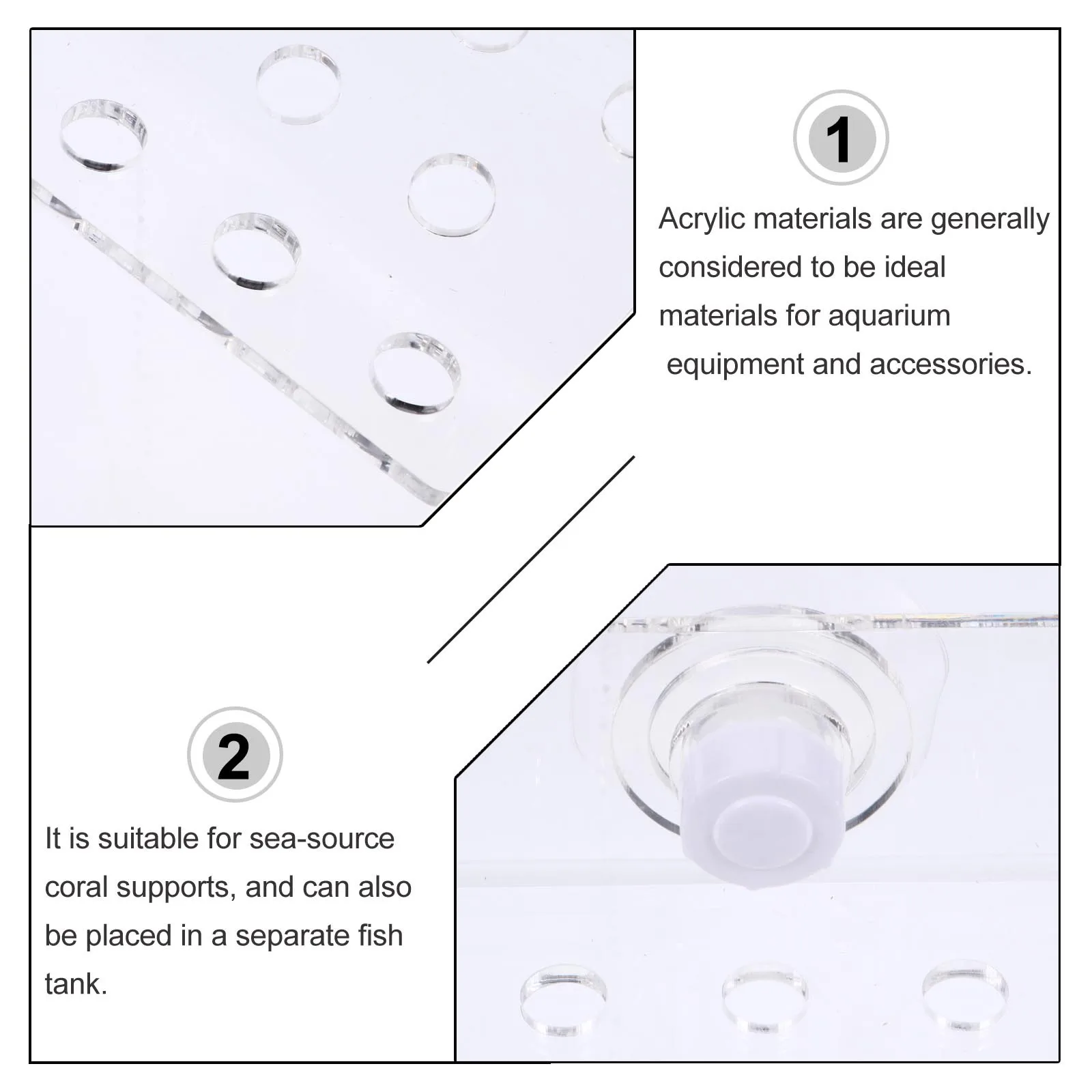 1

Acrylic materials are generally considered to be ideal materials for aquarium equipment and accessories.

2

It is suitable for sea-source coral supports, and can also be placed in a separate fish tank.