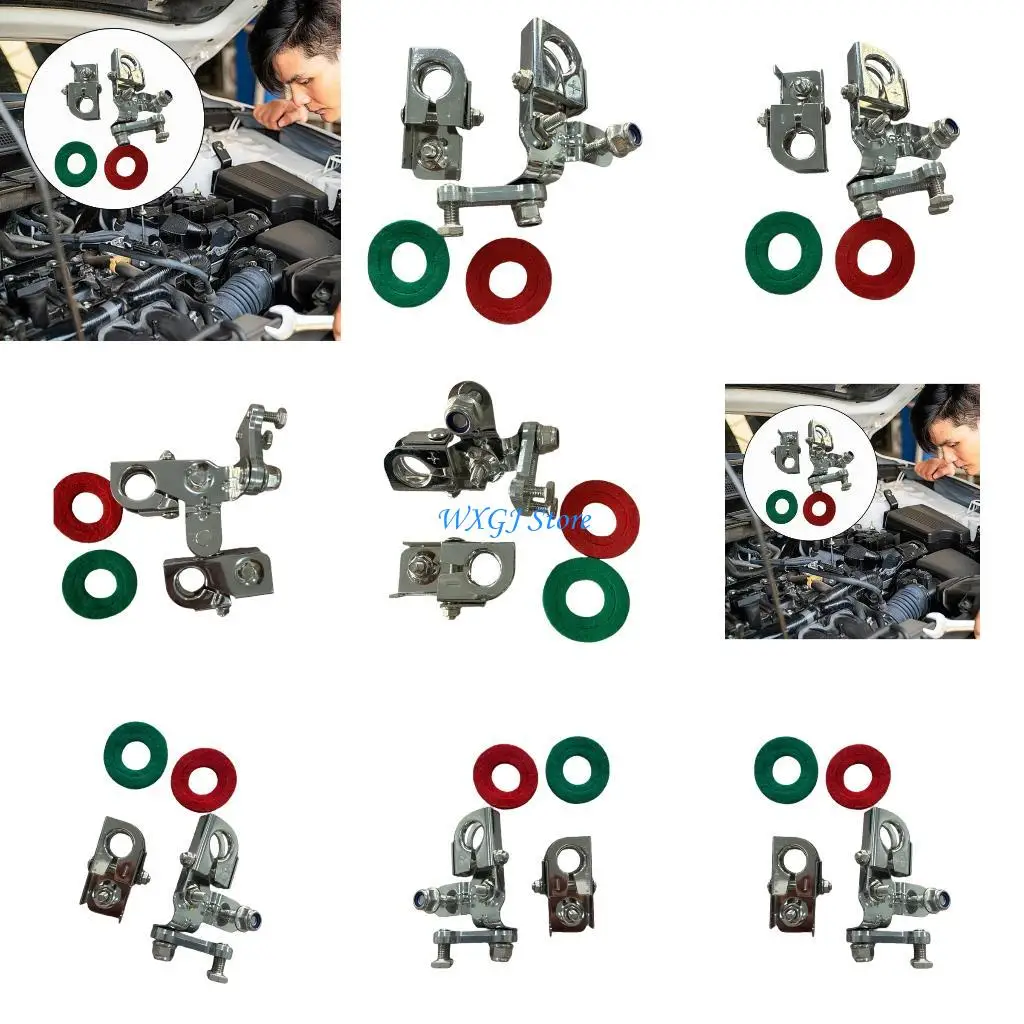 WXGJ Store