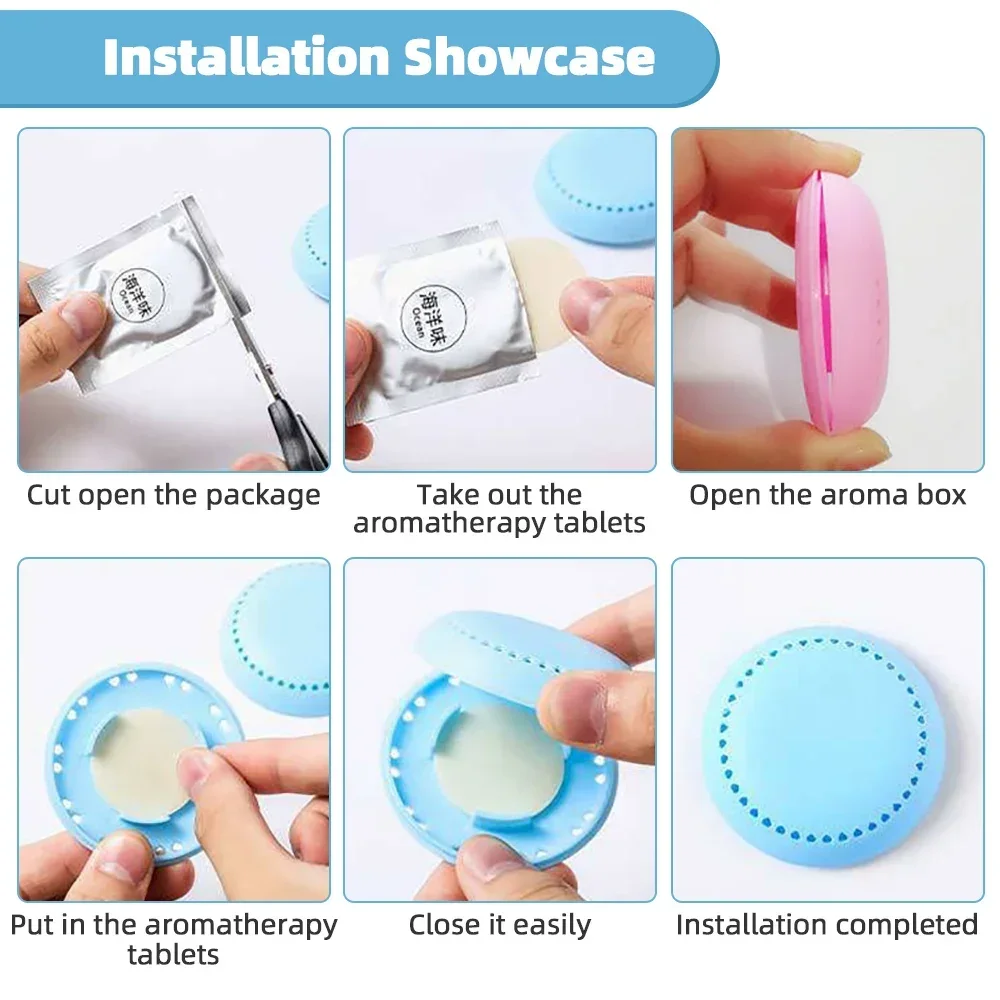 Installation Showcase

海洋味
Ocean

Cut open the package

海洋味
Ocean

Take out the aromatherapy tablets

Open the aroma box

Put in the aromatherapy tablets

Close it easily

Installation completed