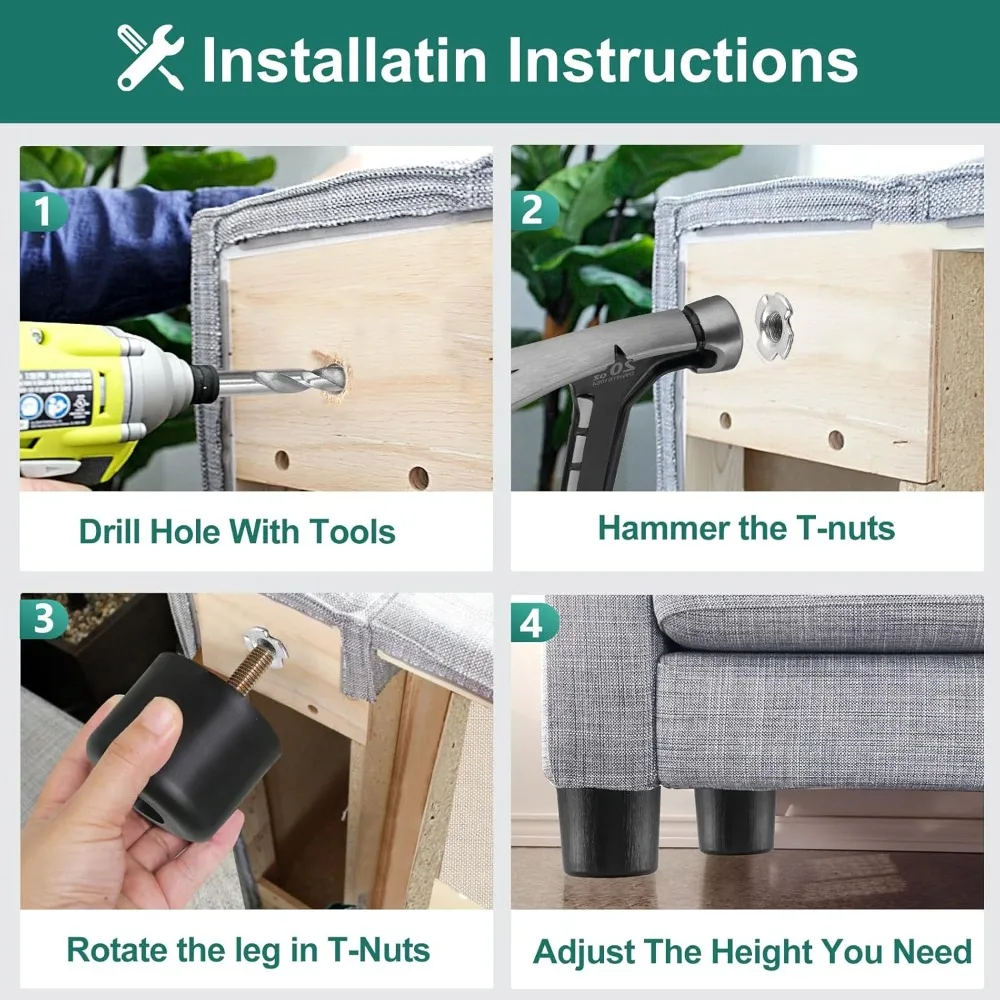 Installatin Instructions

1

Drill Hole With Tools

2

20 oz

Hammer the T-nuts

3

Rotate the leg in T-Nuts

4

Adjust The Height You Need