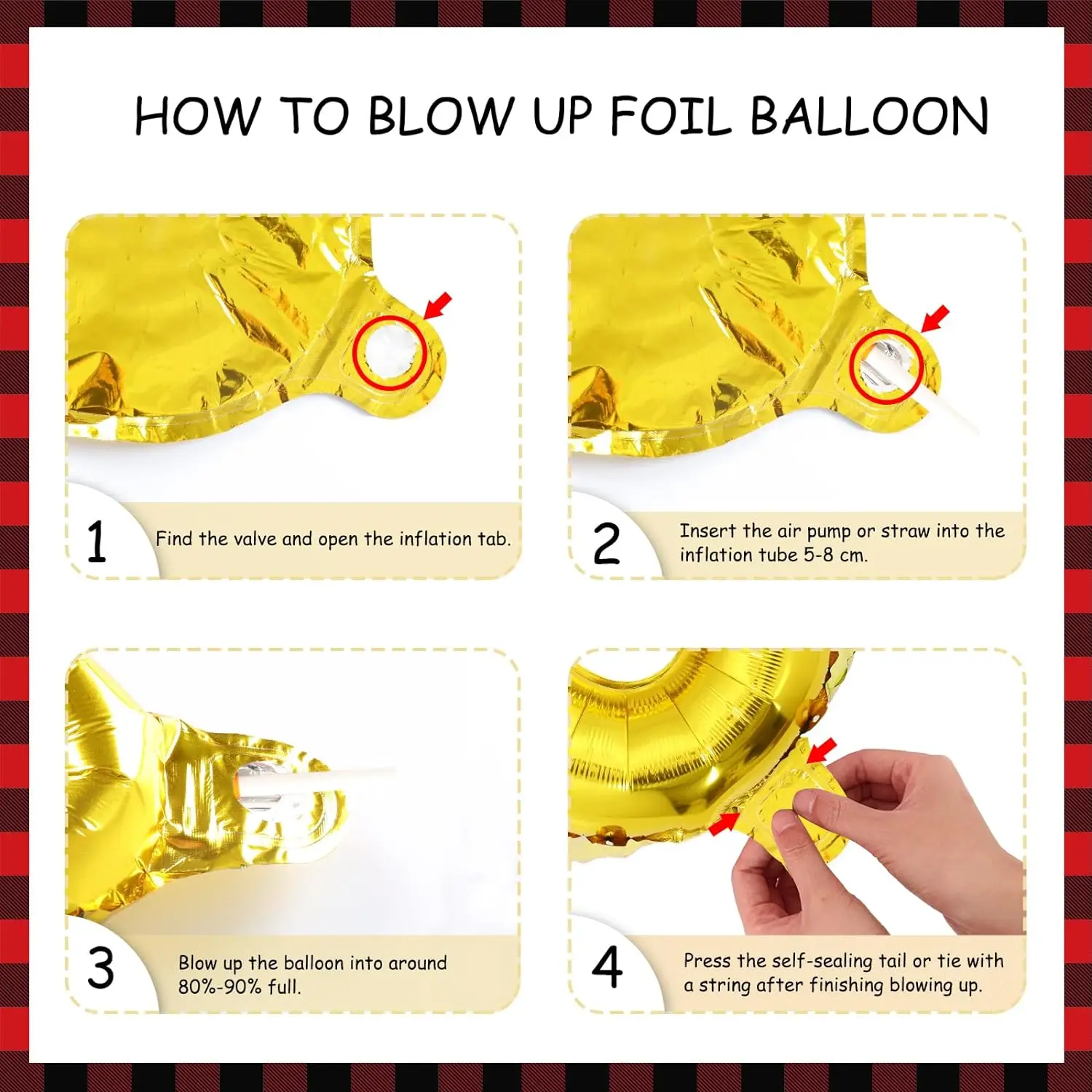 HOW TO BLOW UP FOIL BALLOON

1 Find the valve and open the inflation tab.

2 Insert the air pump or straw into the inflation tube 5-8 cm.

3 Blow up the balloon into around 80%-90% full.

4 Press the self-sealing tail or tie with a string after finishing blowing up.