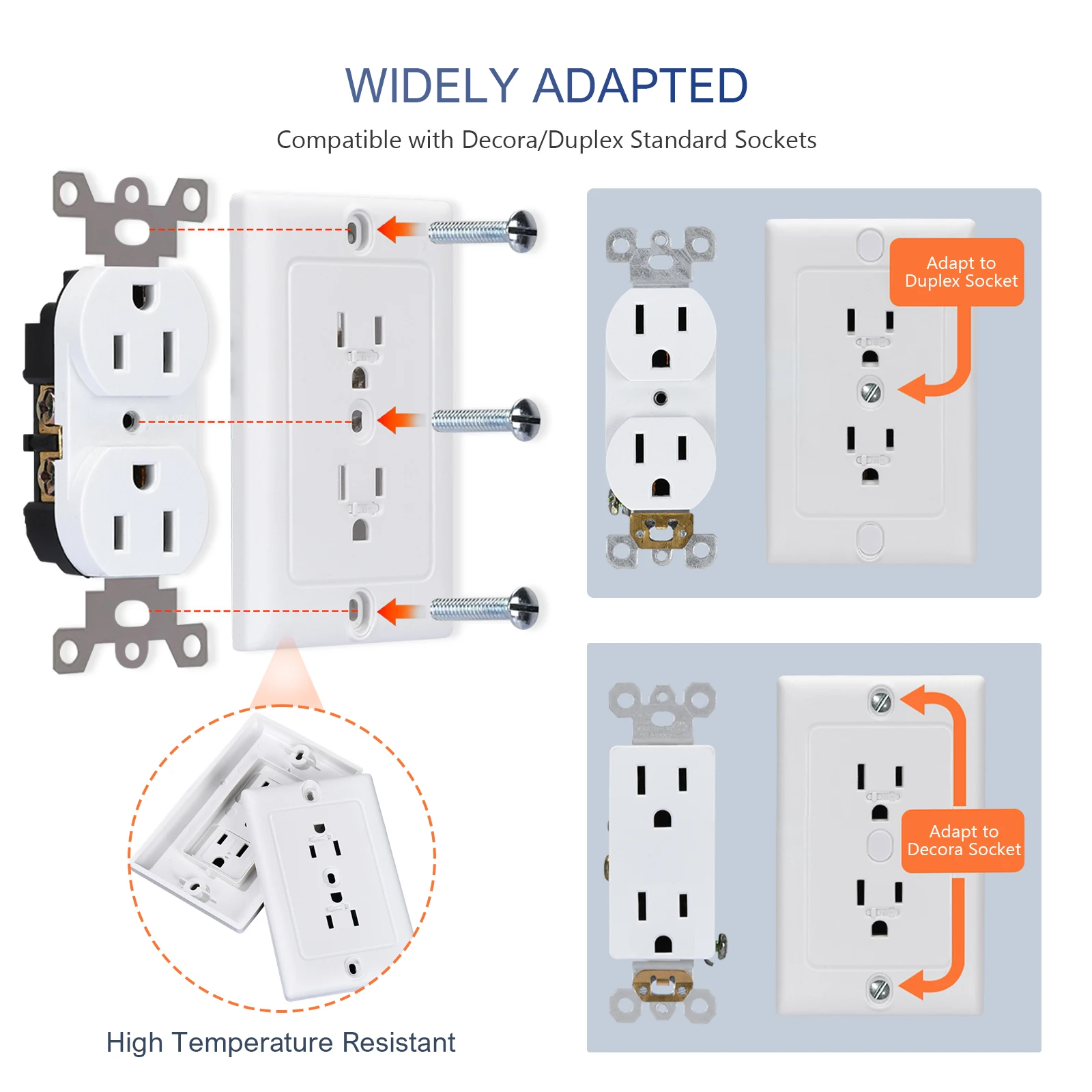 WIDELY ADAPTED

Compatible with Decora/Duplex Standard Sockets

Adapt to Duplex Socket

Adapt to Decora Socket

High Temperature Resistant