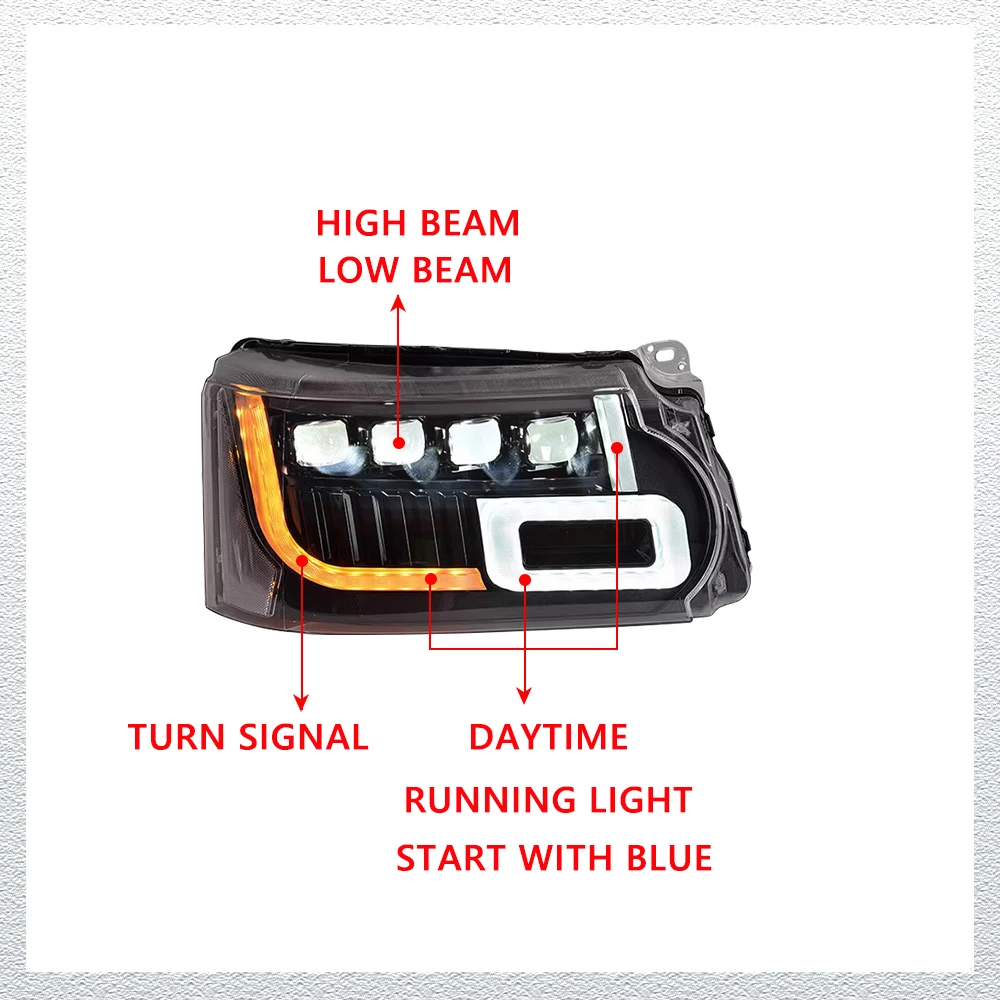 HIGH BEAM
LOW BEAM

TURN SIGNAL

DAYTIME
RUNNING LIGHT
START WITH BLUE