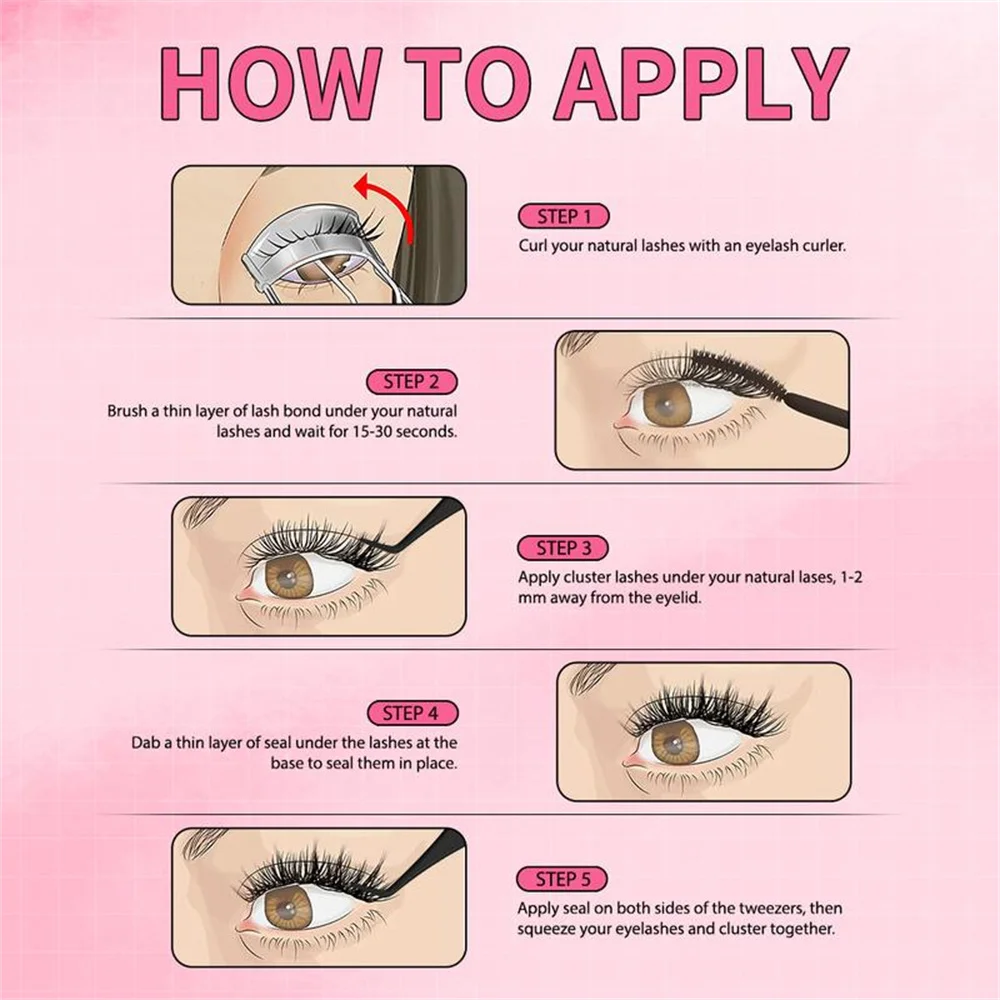 HOW TO APPLY

STEP 1
Curl your natural lashes with an eyelash curler.

STEP 2
Brush a thin layer of lash bond under your natural lashes and wait for 15-30 seconds.

STEP 3
Apply cluster lashes under your natural lases, 1-2 mm away from the eyelid.

STEP 4
Dab a thin layer of seal under the lashes at the base to seal them in place.

STEP 5
Apply seal on both sides of the tweezers, then squeeze your eyelashes and cluster together.