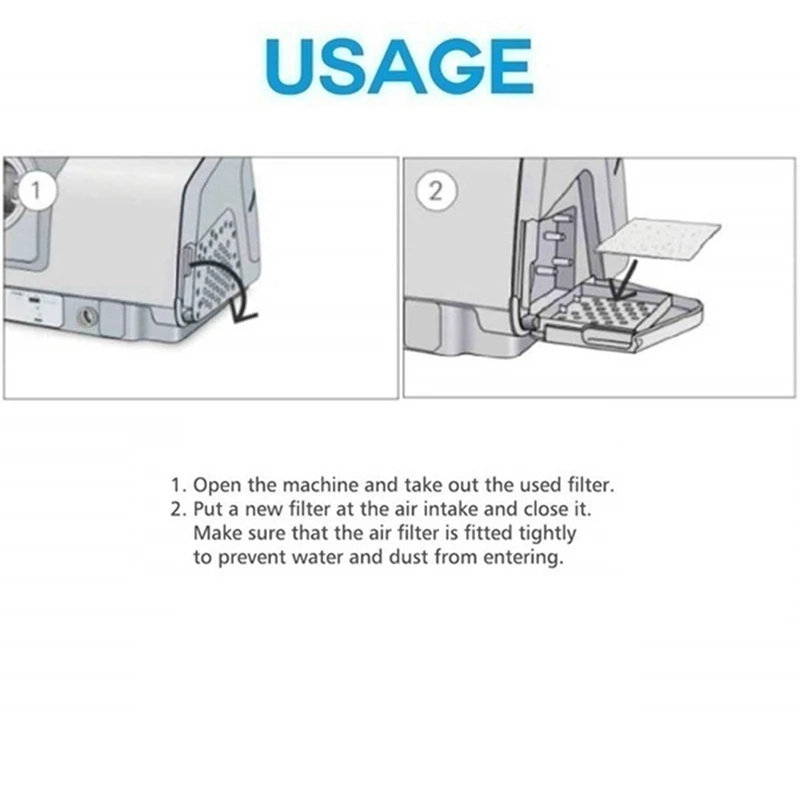 USAGE

1

2

1. Open the machine and take out the used filter.
2. Put a new filter at the air intake and close it. Make sure that the air filter is fitted tightly to prevent water and dust from entering.