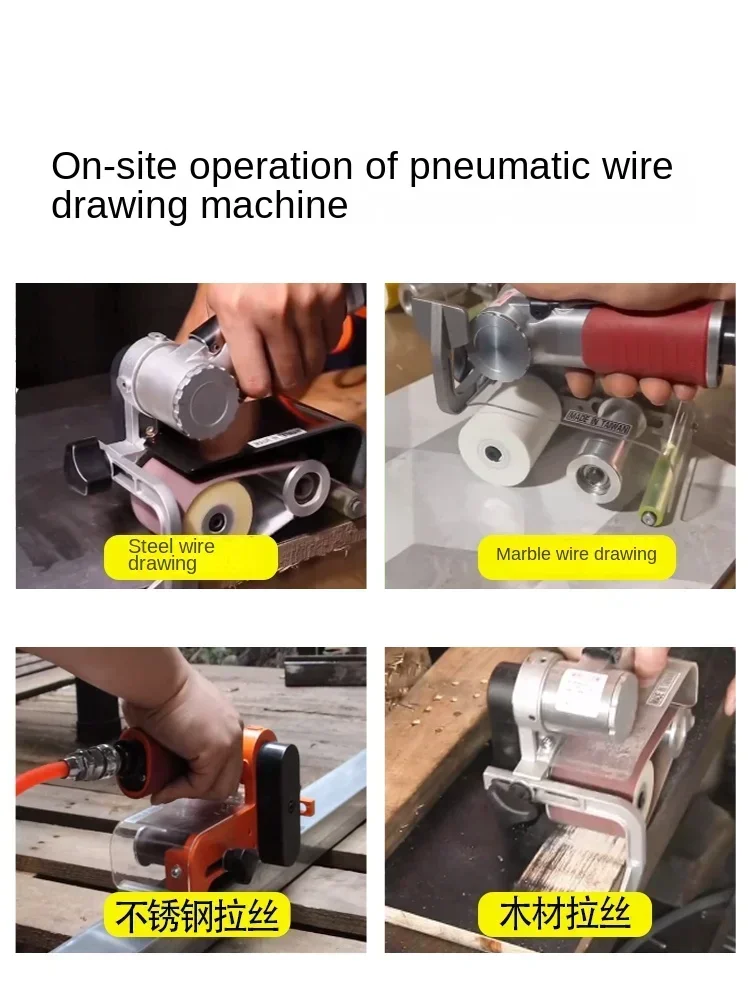 On-site operation of pneumatic wire drawing machine

Steel wire drawing

MADE IN TAIWAN

Marble wire drawing

不锈钢拉丝

木材拉丝