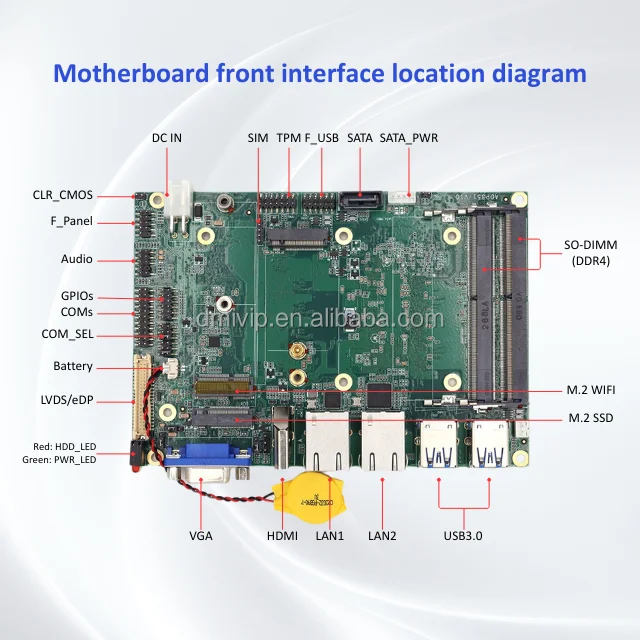 Motherboard front interface location diagram

DC IN

SIM TPM F_USB SATA SATA_PWR

CLR_CMOS

F_Panel

Audio

GPIOs

COMs

COM_SEL

Battery

LVDS/eDP

Red: HDD_LED
Green: PWR_LED

SO-DIMM
(DDR4)

M.2 WIFI

M.2 SSD

dmivip.en.alibaba.com

VGA

HDMI

LAN1

LAN2

USB3.0