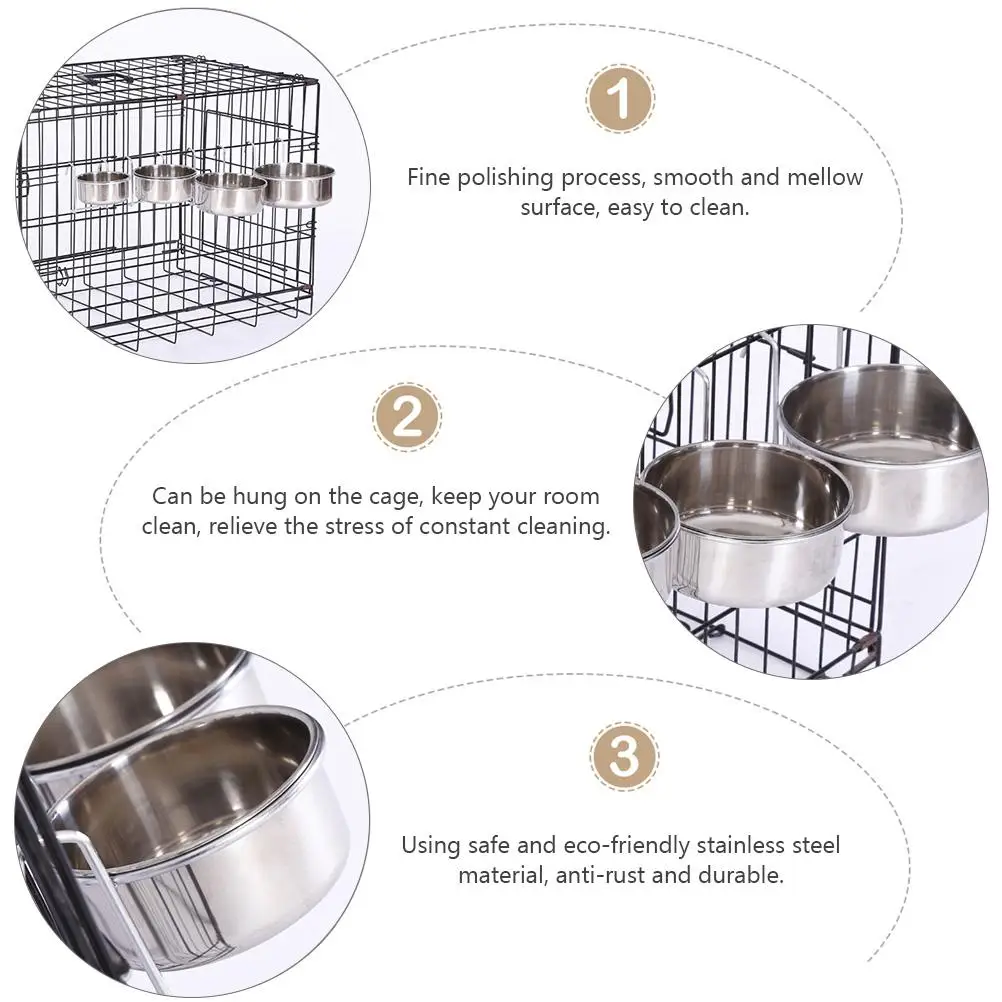 1

Fine polishing process, smooth and mellow surface, easy to clean.

2

Can be hung on the cage, keep your room clean, relieve the stress of constant cleaning.

3

Using safe and eco-friendly stainless steel material, anti-rust and durable.