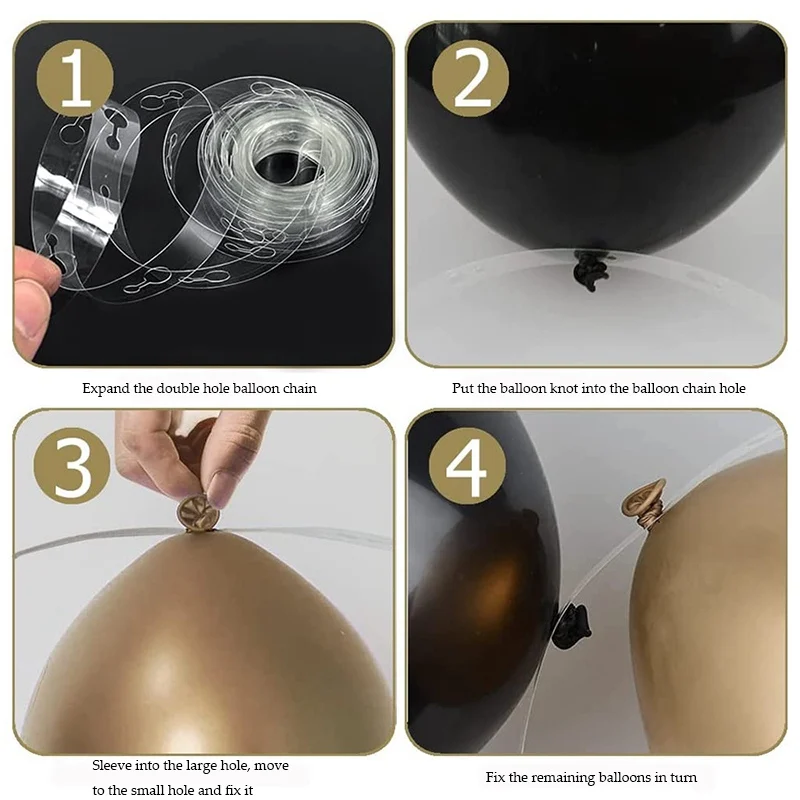 1

Expand the double hole balloon chain

2

Put the balloon knot into the balloon chain hole

3

Sleeve into the large hole, move to the small hole and fix it

4

Fix the remaining balloons in turn